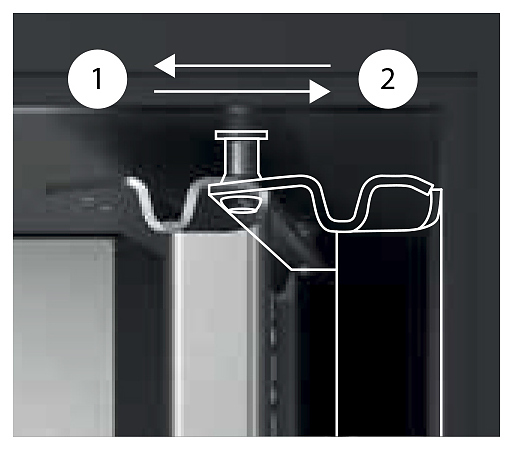 1
2