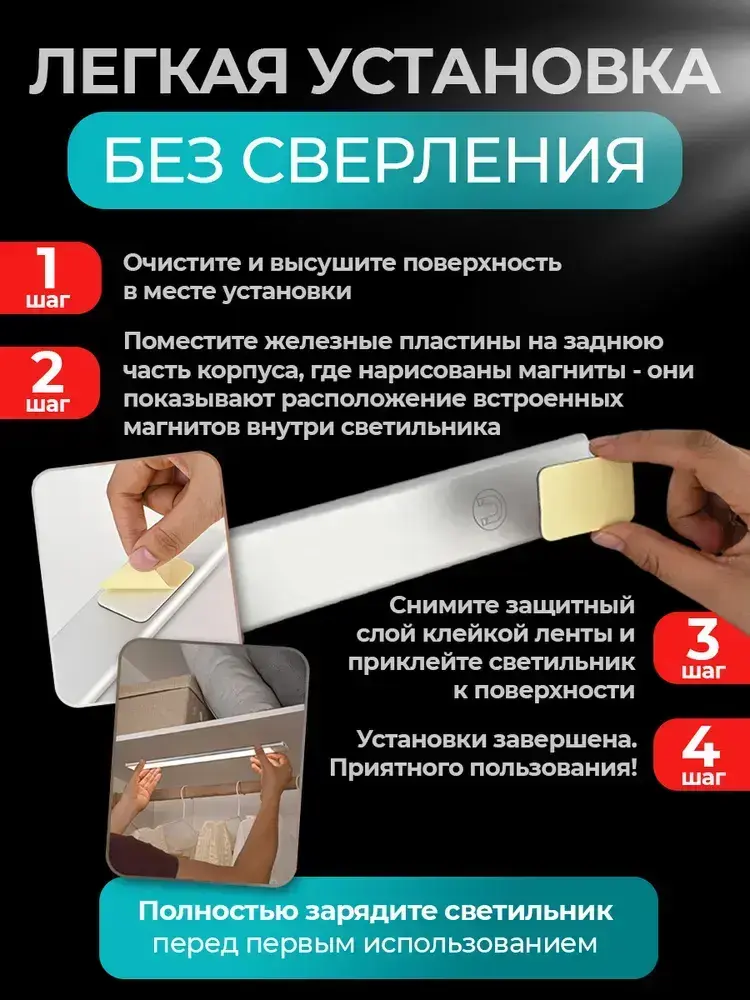 ЛЕГКАЯ УСТАНОВКА

БЕЗ СВЕРЛЕНИЯ

1 шаг

Очистите и высушите поверхность в месте установки

2 шаг

Поместите железные пластины на заднюю часть корпуса, где нарисованы магниты - они показывают расположение встроенных магнитов внутри светильника

Снимите защитный слой клейкой ленты и приклейте светильник к поверхности

3 шаг

Установки завершена. Приятного пользования!

4 шаг

Полностью зарядите светильник перед первым использованием