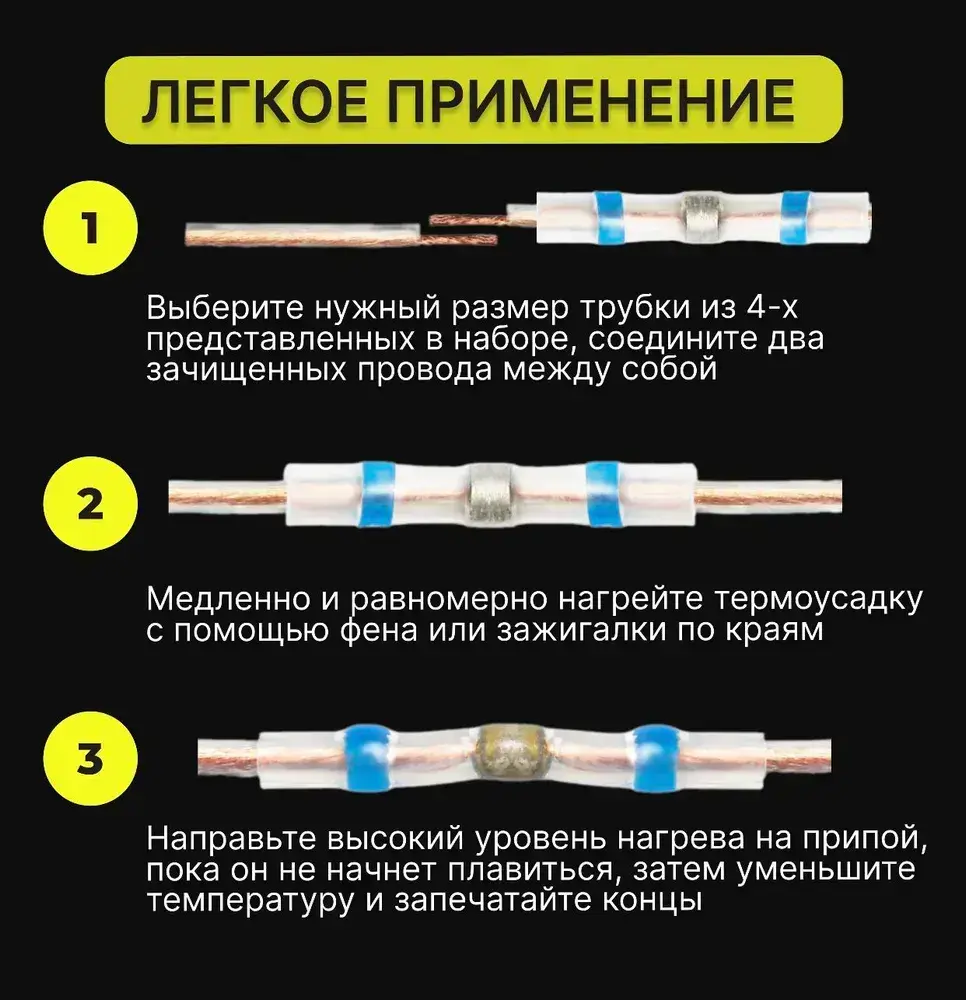 ЛЕГКОЕ ПРИМЕНЕНИЕ

1

Выберите нужный размер трубки из 4-х представленных в наборе, соедините два зачищенных провода между собой

2

Медленно и равномерно нагрейте термоусадку с помощью фена или зажигалки по краям

3

Направьте высокий уровень нагрева на припой, пока он не начнет плавиться, затем уменьшите температуру и запечатайте концы