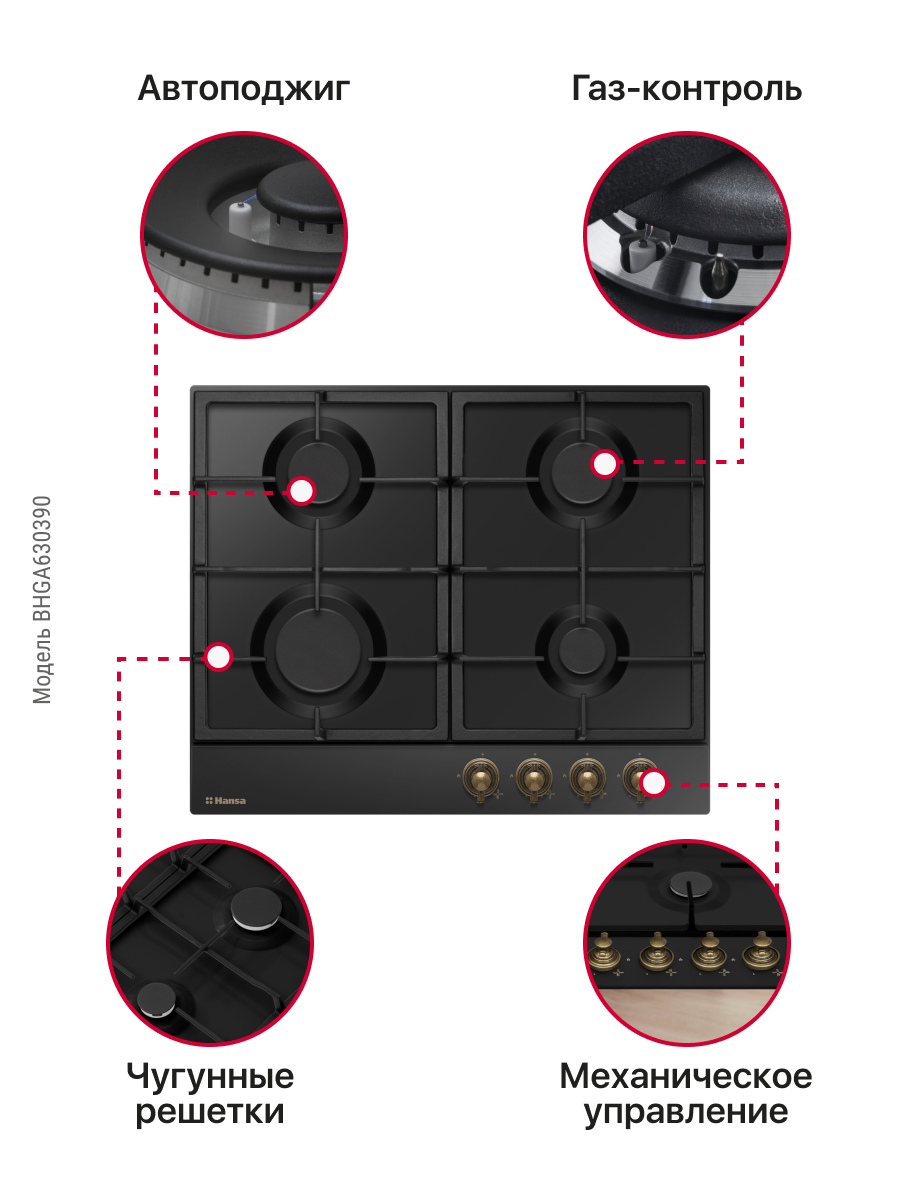 Автоподжиг

Газ-контроль

Модель BHGA630390

Hansa

Чугунные решетки

Механическое управление