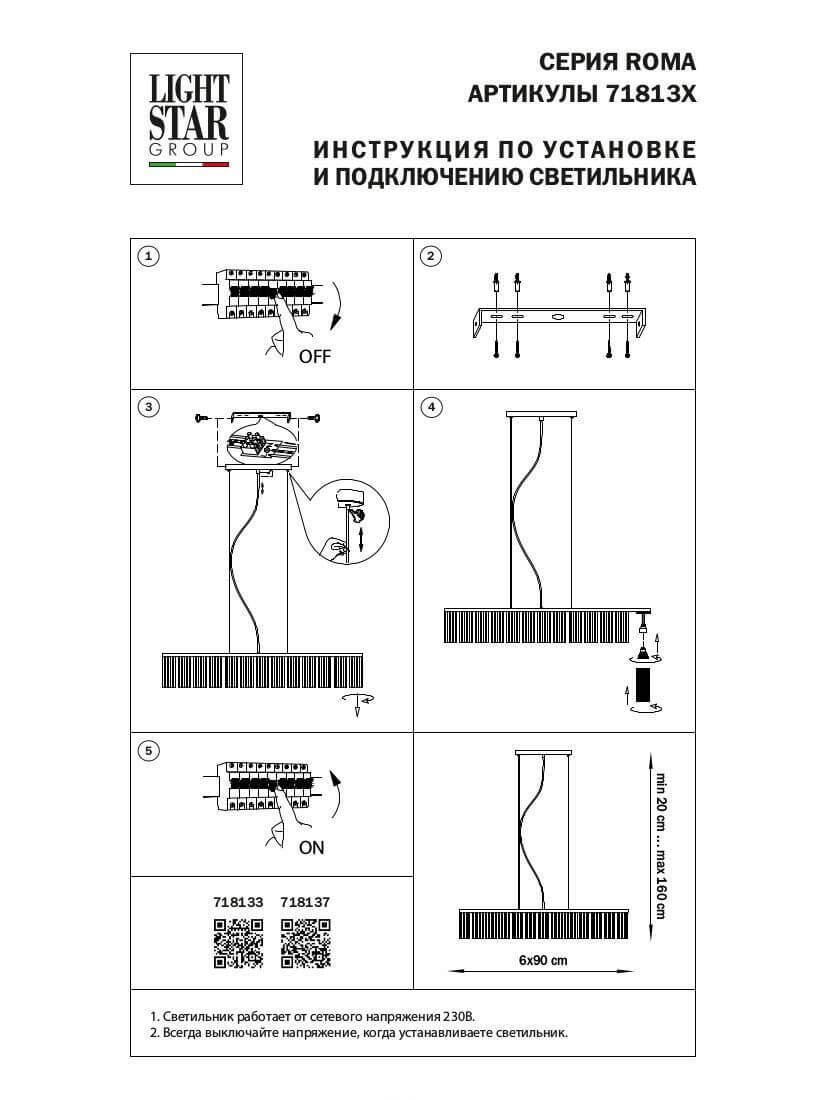 LIGHT STAR GROUP

СЕРИЯ ROMA
АРТИКУЛЫ 71813X

ИНСТРУКЦИЯ ПО УСТАНОВКЕ
И ПОДКЛЮЧЕНИЮ СВЕТИЛЬНИКА

1

OFF

2

3

4

5

ON

718133 718137

min 20 cm ... max 160 cm

6x90 cm

1. Светильник работает от сетевого напряжения 230В.
2. Всегда выключайте напряжение, когда устанавливаете светильник.