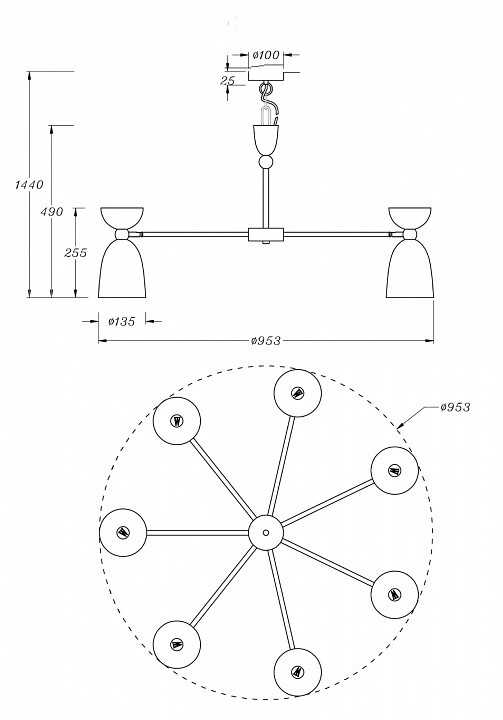 ø100
25
1440
490
255
ø135
ø953
ø953