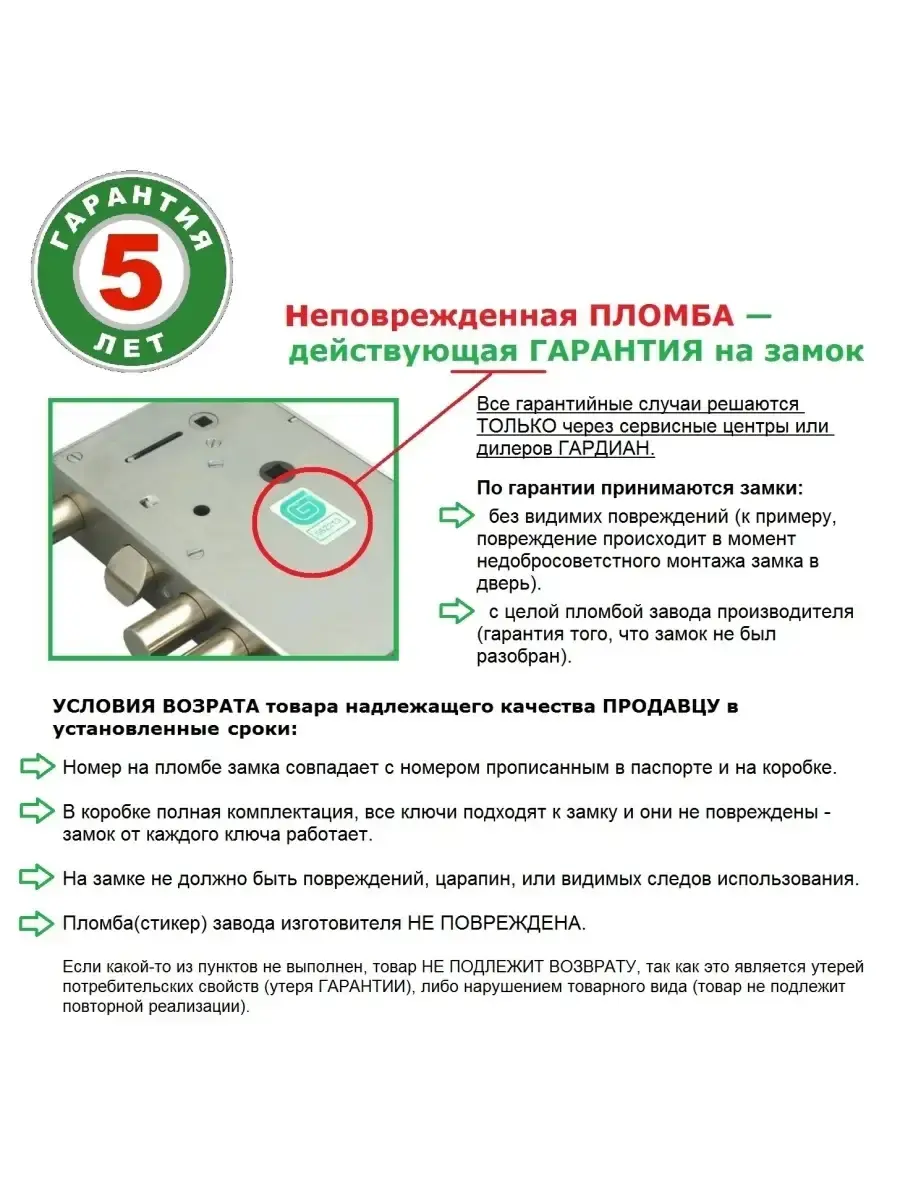 ГАРАНТИЯ
5
ЛЕТ

Неповрежденная ПЛОМБА —
действующая ГАРАНТИЯ на замок

Все гарантийные случаи решаются ТОЛЬКО через сервисные центры или дилеров ГАРДИАН.

По гарантии принимаются замки:

без видимых повреждений (к примеру, повреждение происходит в момент недобросоветстного монтажа замка в дверь).

с целой пломбой завода производителя (гарантия того, что замок не был разобран).

УСЛОВИЯ ВОЗРАТА товара надлежащего качества ПРОДАВЦУ в установленные сроки:

Номер на пломбе замка совпадает с номером прописанным в паспорте и на коробке.

В коробке полная комплектация, все ключи подходят к замку и они не повреждены - замок от каждого ключа работает.

На замке не должно быть повреждений, царапин, или видимых следов использования.

Пломба(стикер) завода изготовителя НЕ ПОВРЕЖДЕНА.

Если какой-то из пунктов не выполнен, товар НЕ ПОДЛЕЖИТ ВОЗВРАТУ, так как это является утерей потребительских свойств (утеря ГАРАНТИИ), либо нарушением товарного вида (товар не подлежит повторной реализации).