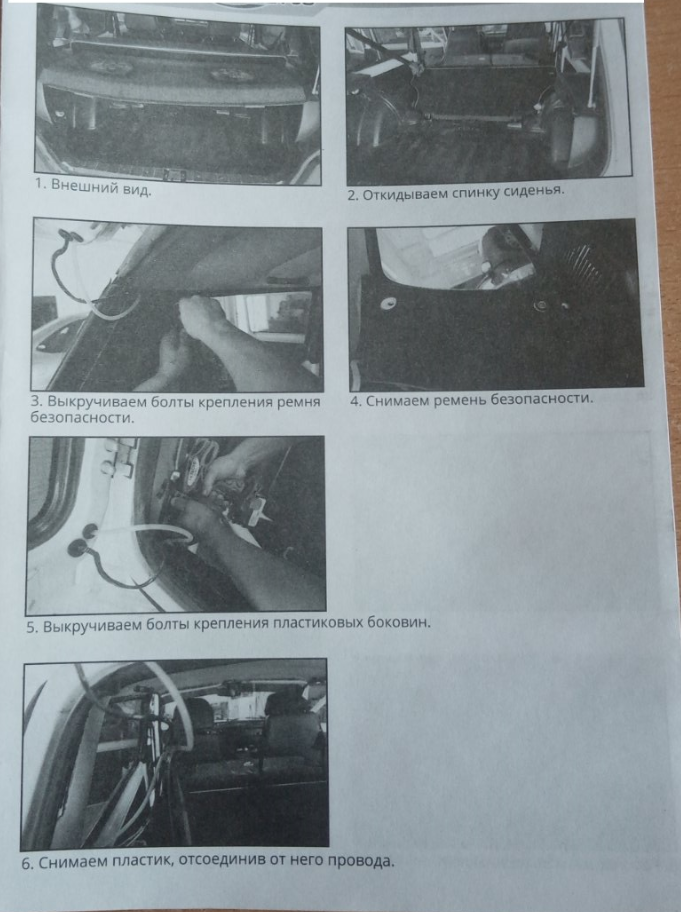 1. Внешний вид.

2. Откидываем спинку сиденья.

3. Выкручиваем болты крепления ремня безопасности.

4. Снимаем ремень безопасности.

5. Выкручиваем болты крепления пластиковых боковин.

6. Снимаем пластик, отсоединив от него провода.