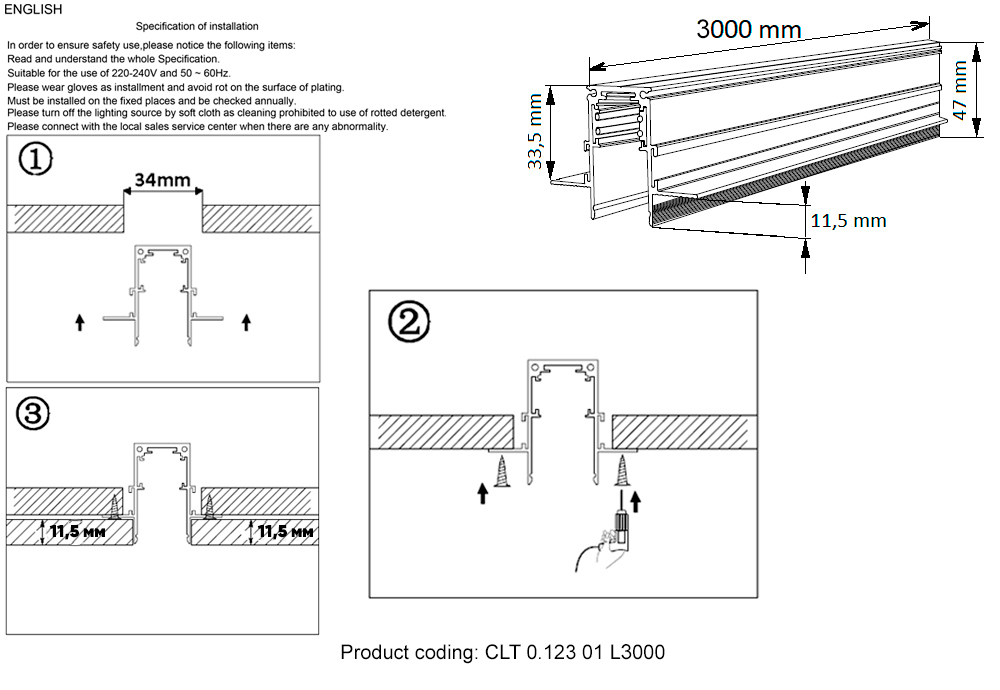 ENGLISH

Specification of installation

In order to ensure safety use,please notice the following items:
Read and understand the whole Specification.
Suitable for the use of 220-240V and 50 ~ 60Hz.
Please wear gloves as installment and avoid rot on the surface of plating.
Must be installed on the fixed places and be checked annually.
Please turn off the lighting source by soft cloth as cleaning prohibited to use of rotted detergent.
Please connect with the local sales service center when there are any abnormality.

3000 mm

47 mm

33,5 mm

11,5 mm

①

34mm

②

③

11,5 мм

11,5 мм

Product coding: CLT 0.123 01 L3000