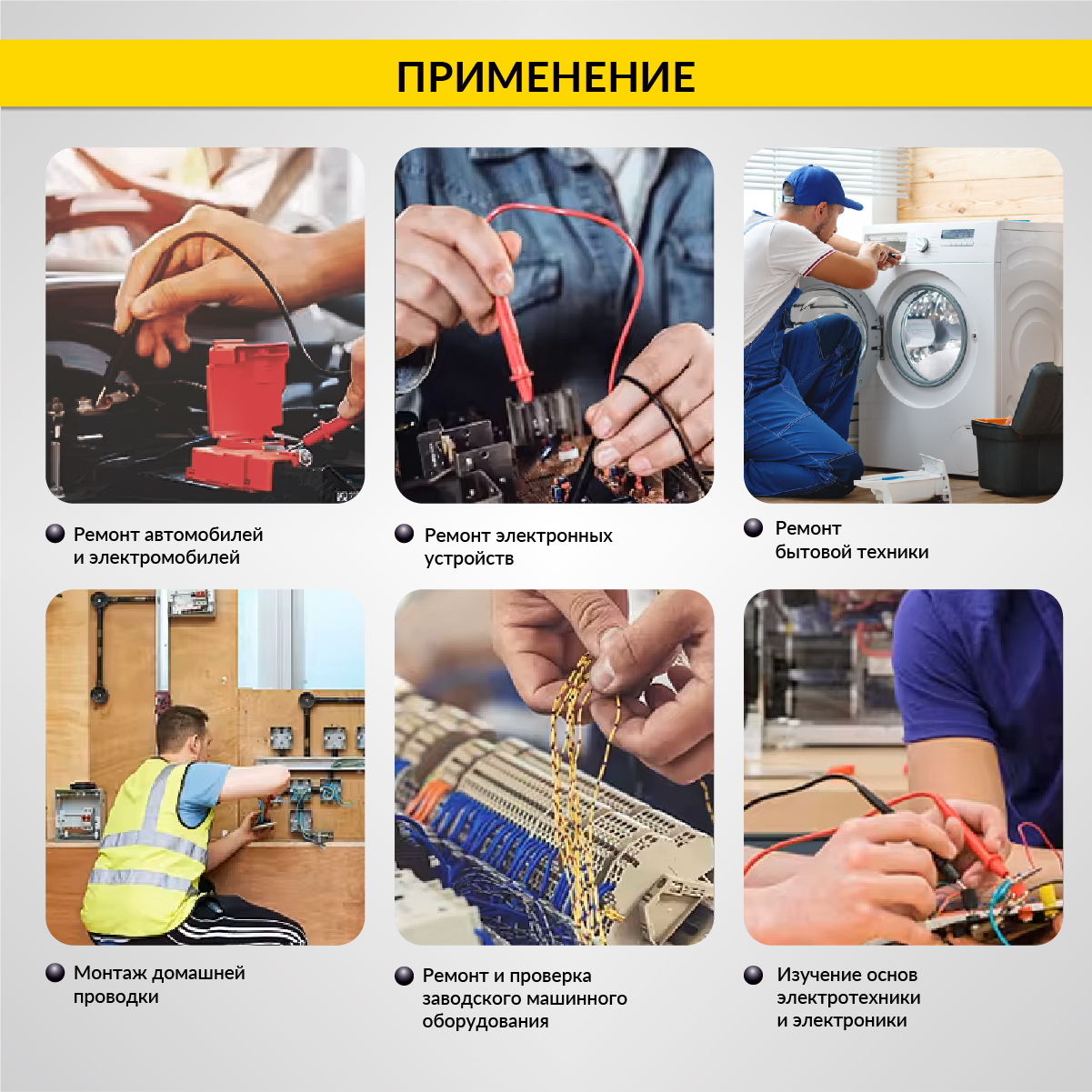 ПРИМЕНЕНИЕ

Ремонт автомобилей и электромобилей

Ремонт электронных устройств

Ремонт бытовой техники

Монтаж домашней проводки

Ремонт и проверка заводского машинного оборудования

Изучение основ электротехники и электроники