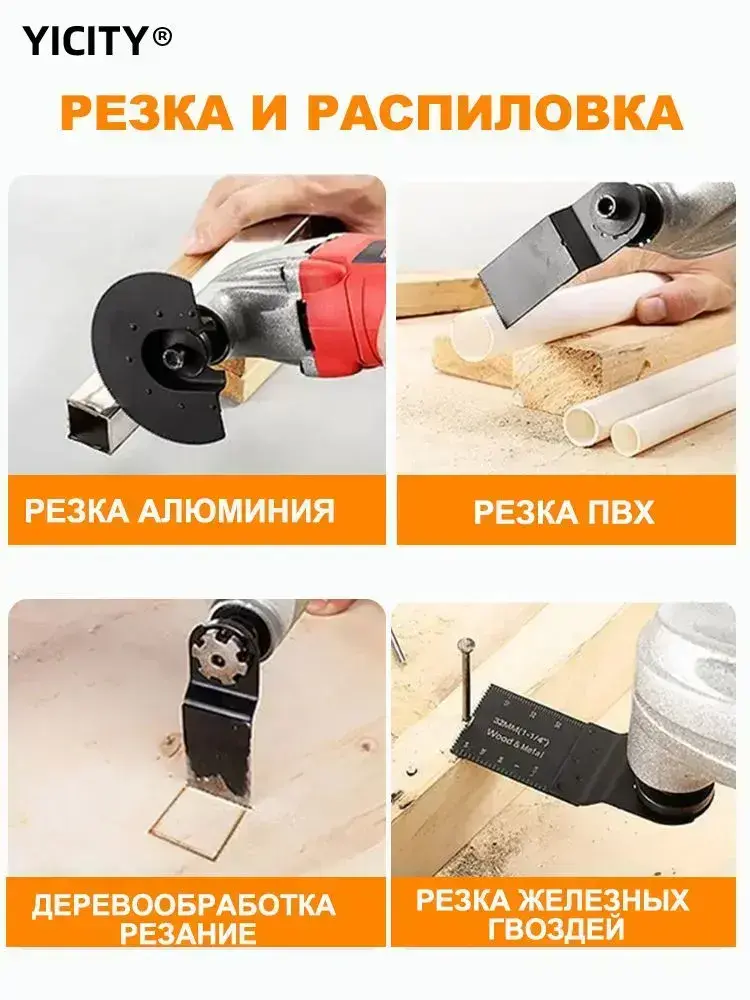 YICITY®

РЕЗКА И РАСПИЛОВКА

РЕЗКА АЛЮМИНИЯ

РЕЗКА ПВХ

32MM(1-1/4")
Wood & Metal

ДЕРЕВООБРАБОТКА РЕЗАНИЕ

РЕЗКА ЖЕЛЕЗНЫХ ГВОЗДЕЙ