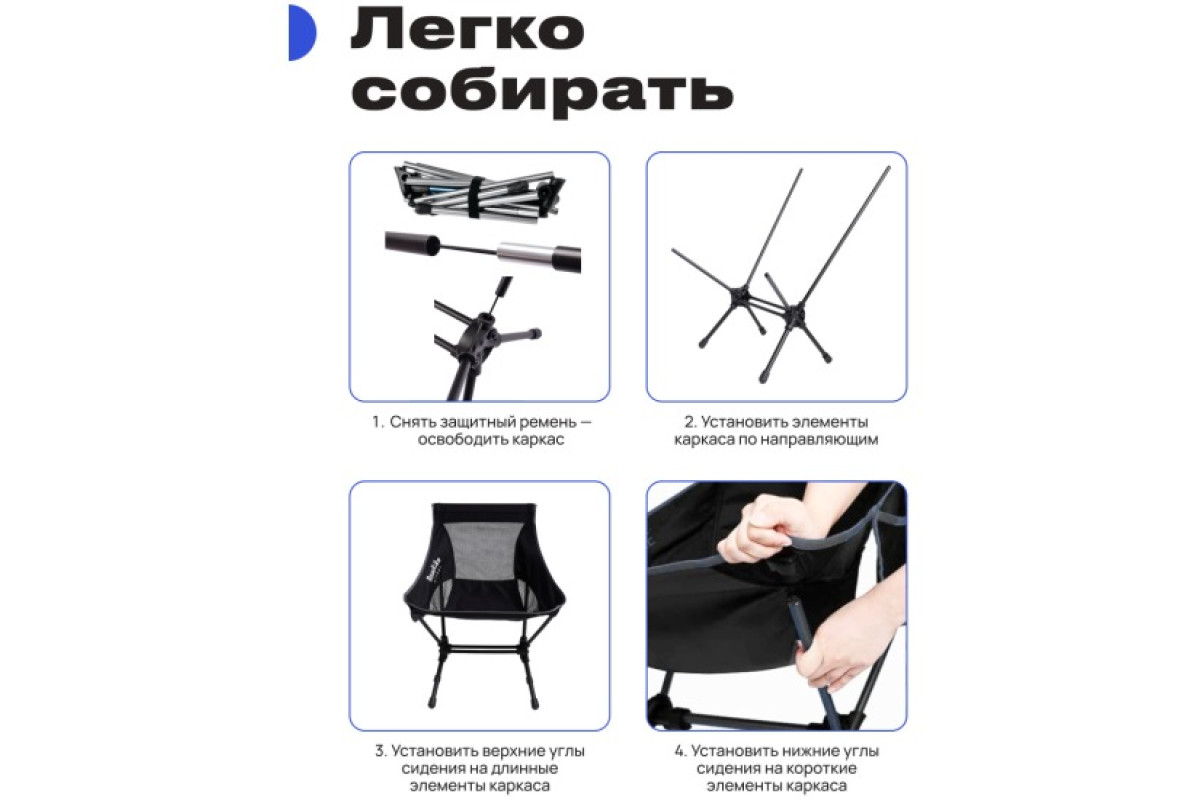 Легко собирать

1. Снять защитный ремень — освободить каркас

2. Установить элементы каркаса по направляющим

3. Установить верхние углы сидения на длинные элементы каркаса

4. Установить нижние углы сидения на короткие элементы каркаса