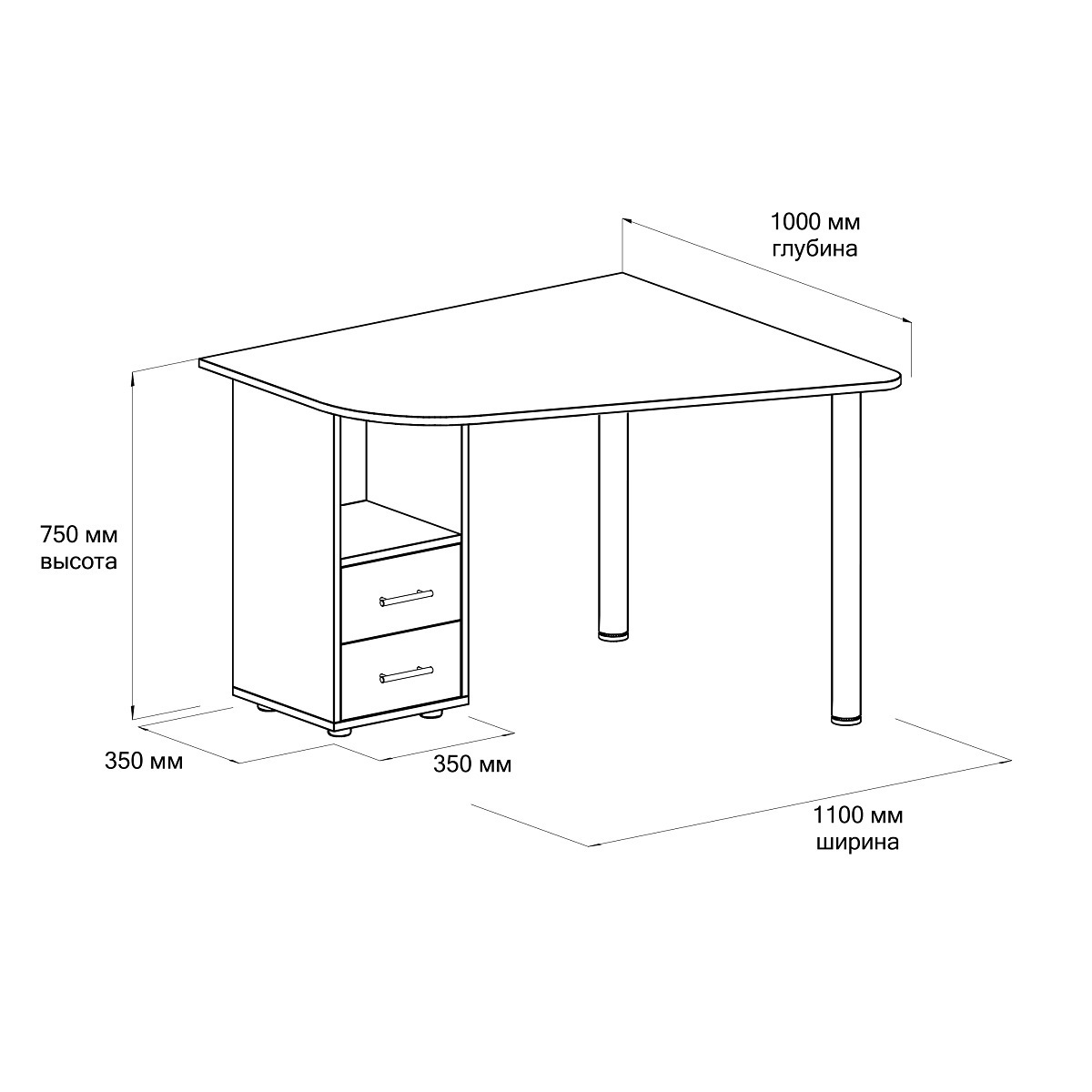 1000 мм
глубина

750 мм
высота

350 мм

350 мм

1100 мм
ширина