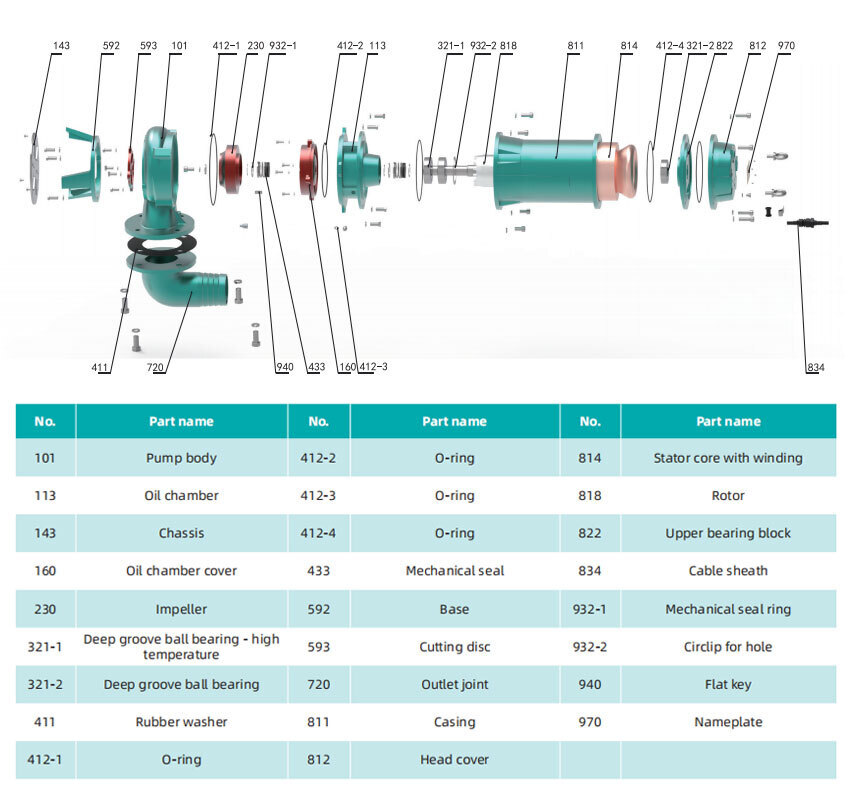 143 592 593 101 412-1 230 932-1 412-2 113 321-1 932-2 818 811 814 412-4 321-2 822 812 970

411 720 940 433 160 412-3 834

| No. | Part name | No. | Part name | No. | Part name |
|---|---|---|---|---|---|
| 101 | Pump body | 412-2 | O-ring | 814 | Stator core with winding |
| 113 | Oil chamber | 412-3 | O-ring | 818 | Rotor |
| 143 | Chassis | 412-4 | O-ring | 822 | Upper bearing block |
| 160 | Oil chamber cover | 433 | Mechanical seal | 834 | Cable sheath |
| 230 | Impeller | 592 | Base | 932-1 | Mechanical seal ring |
| 321-1 | Deep groove ball bearing - high temperature | 593 | Cutting disc | 932-2 | Circlip for hole |
| 321-2 | Deep groove ball bearing | 720 | Outlet joint | 940 | Flat key |
| 411 | Rubber washer | 811 | Casing | 970 | Nameplate |
| 412-1 | O-ring | 812 | Head cover | | |