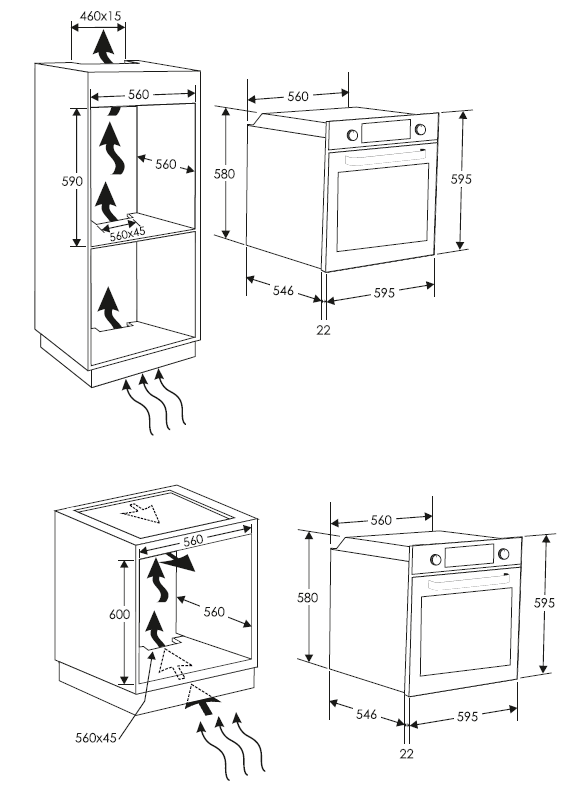 460x15
560
590
560
560x45
560
580
595
546
595
22

560
600
560
560x45
560
580
595
546
595
22