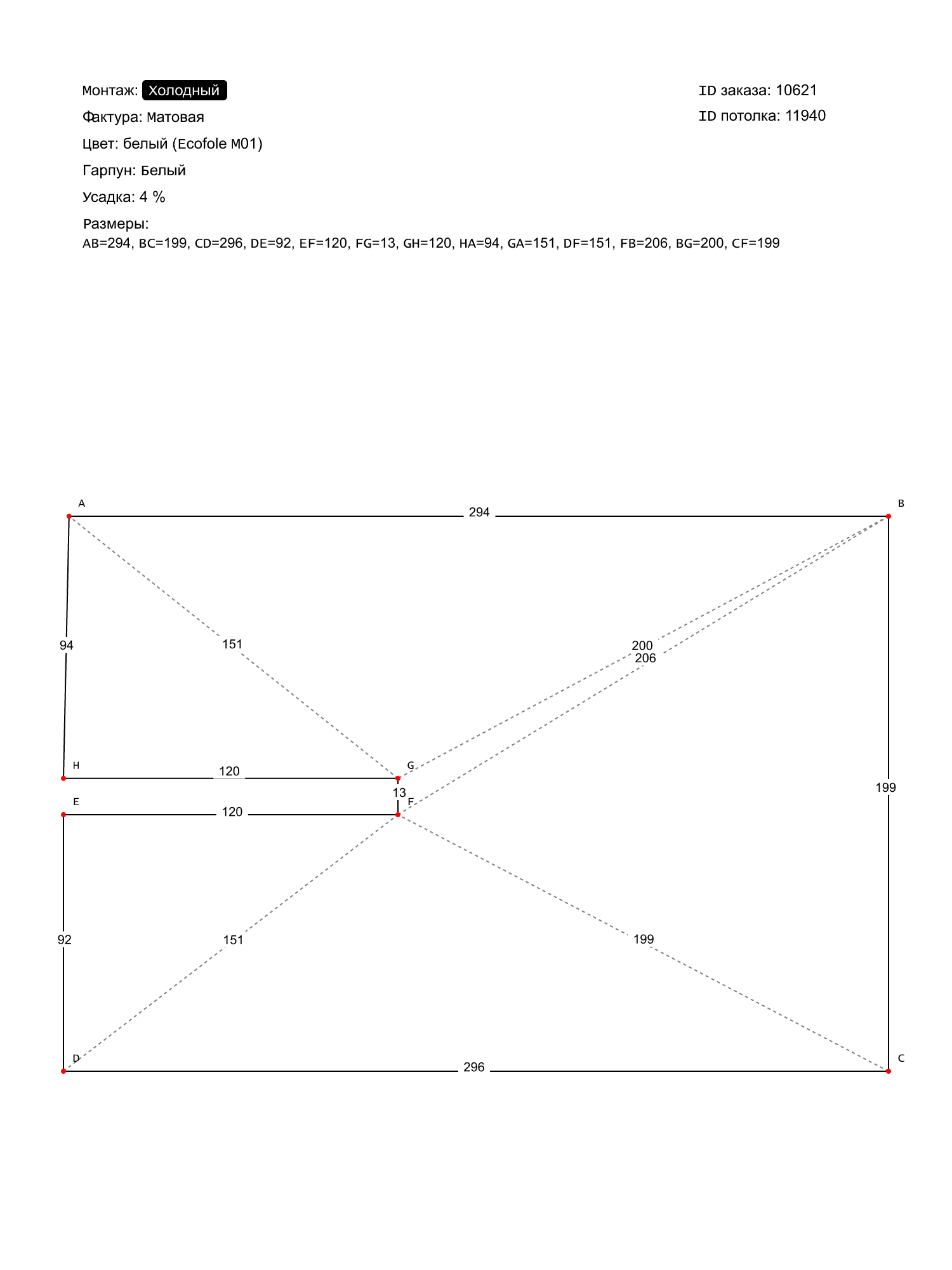 Монтаж: Холодный

Фактура: Матовая

Цвет: белый (Ecofole M01)

Гарпун: Белый

Усадка: 4 %

Размеры:
AB=294, BC=199, CD=296, DE=92, EF=120, FG=13, GH=120, HA=94, GA=151, DF=151, FB=206, BG=200, CF=199

ID заказа: 10621

ID потолка: 11940

A

294

B

94

151

200

206

H

120

G

13

199

E

120

F

92

151

199

D

296

C