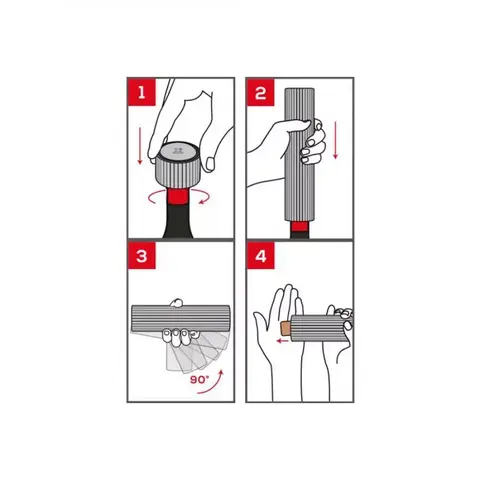 1

2

3

90°

4