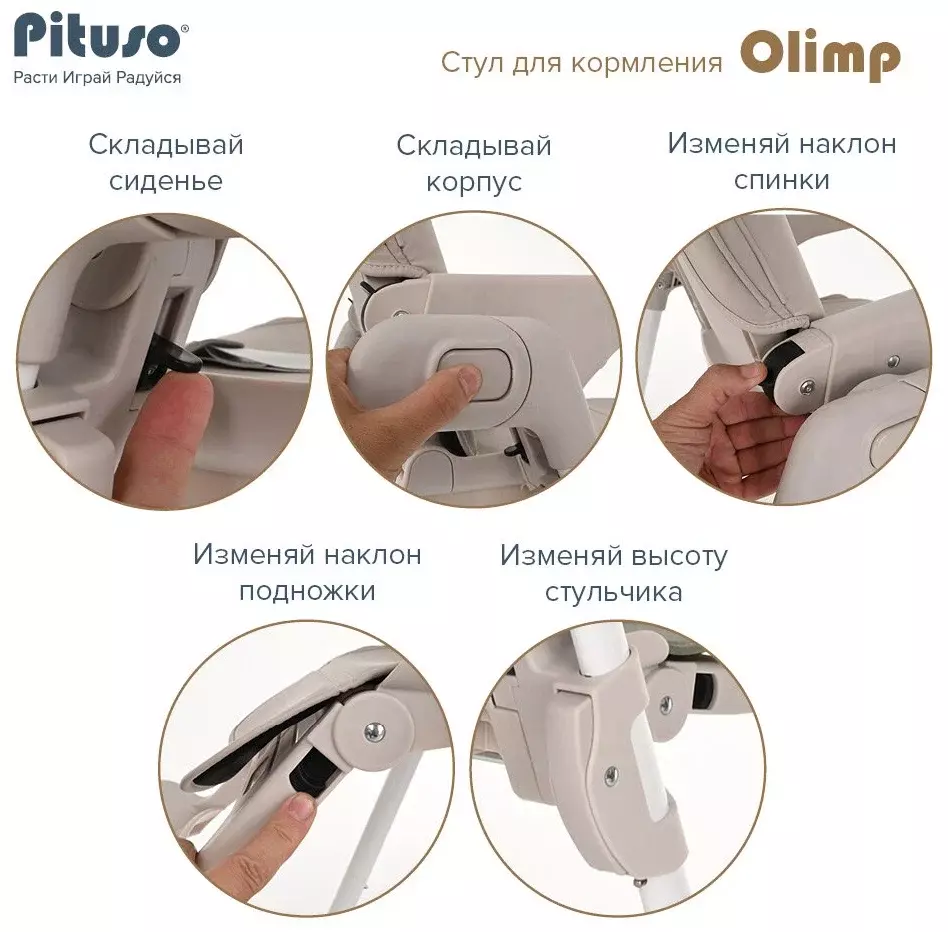 Pituso®
Расти Играй Радуйся

Стул для кормления Olimp

Складывай сиденье

Складывай корпус

Изменяй наклон спинки

Изменяй наклон подножки

Изменяй высоту стульчика