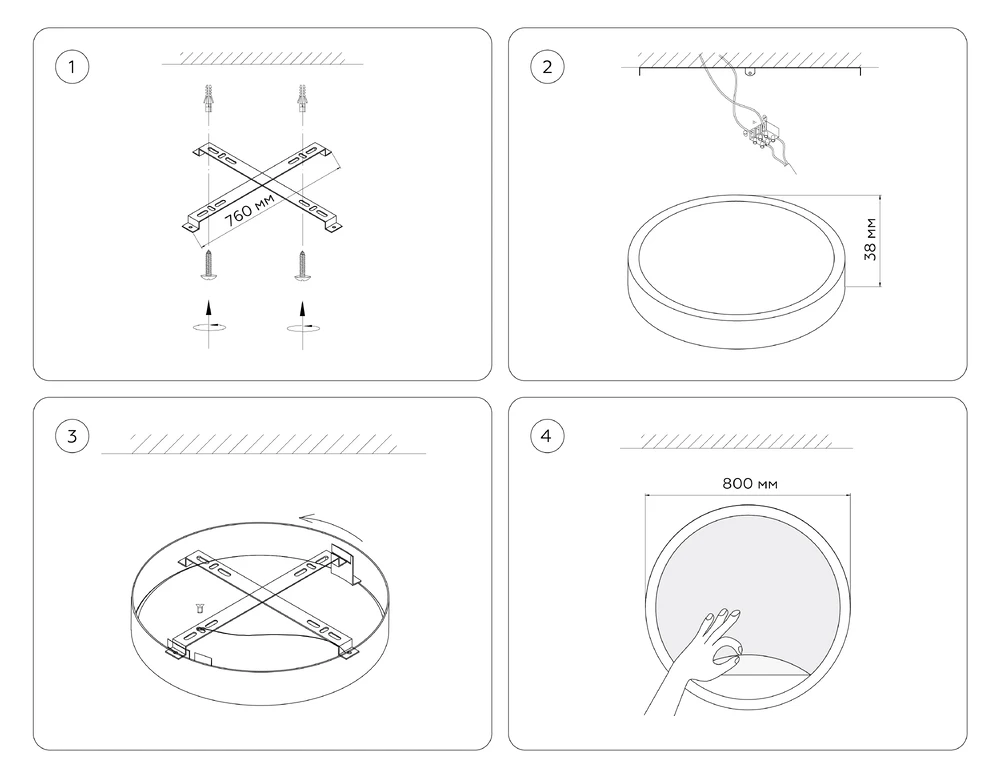 1

760 мм

2

38 мм

3

4

800 мм