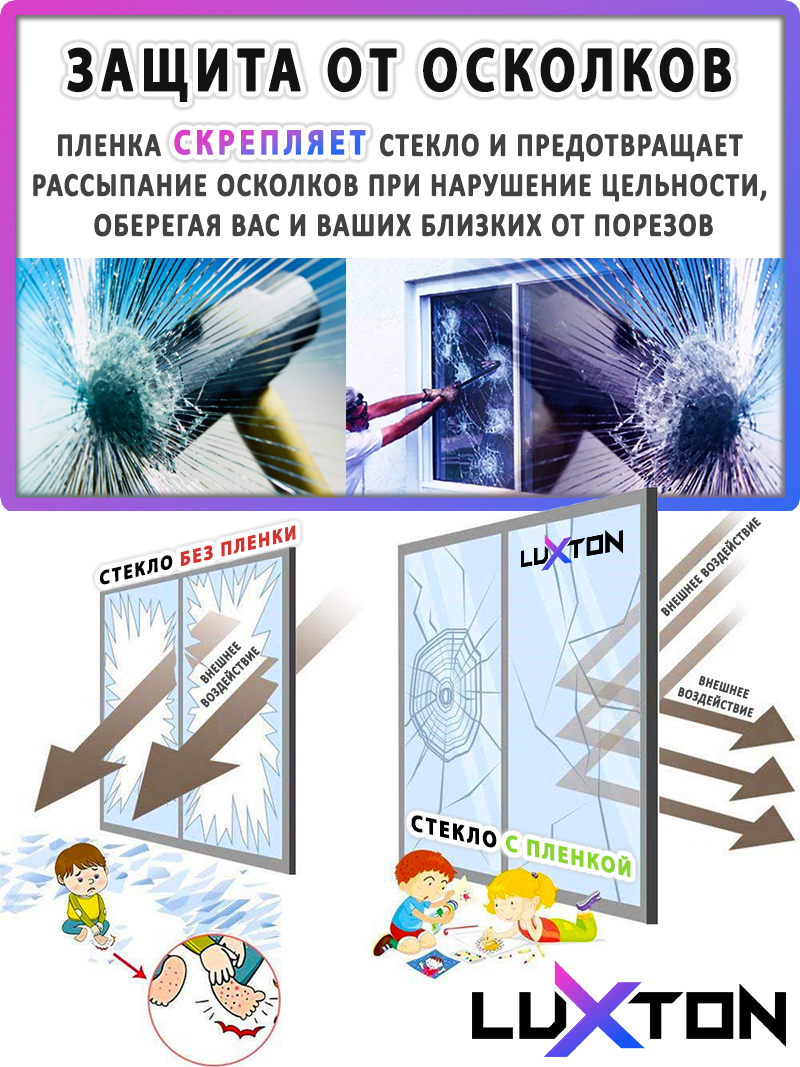 ЗАЩИТА ОТ ОСКОЛКОВ

ПЛЕНКА СКРЕПЛЯЕТ СТЕКЛО И ПРЕДОТВРАЩАЕТ РАССЫПАНИЕ ОСКОЛКОВ ПРИ НАРУШЕНИЕ ЦЕЛЬНОСТИ, ОБЕРЕГАЯ ВАС И ВАШИХ БЛИЗКИХ ОТ ПОРЕЗОВ

СТЕКЛО БЕЗ ПЛЕНКИ

ВНЕШНЕЕ ВОЗДЕЙСТВИЕ

LUXTON

ВНЕШНЕЕ ВОЗДЕЙСТВИЕ

ВНЕШНЕЕ ВОЗДЕЙСТВИЕ

СТЕКЛО С ПЛЕНКОЙ

LUXTON