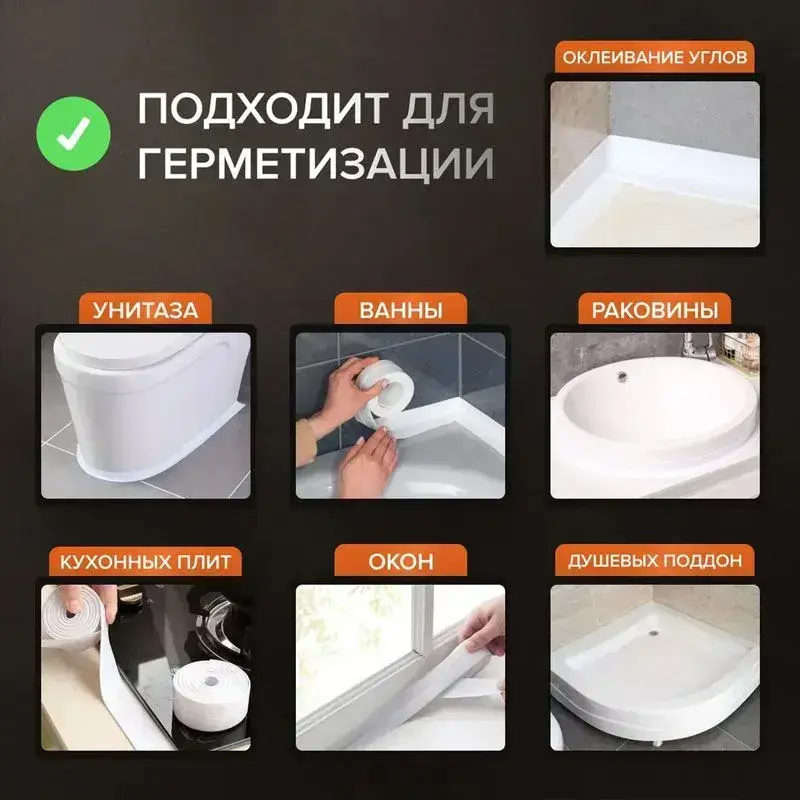 ПОДХОДИТ ДЛЯ ГЕРМЕТИЗАЦИИ

ОКЛЕИВАНИЕ УГЛОВ

УНИТАЗА

ВАННЫ

РАКОВИНЫ

КУХОННЫХ ПЛИТ

ОКОН

ДУШЕВЫХ ПОДДОН