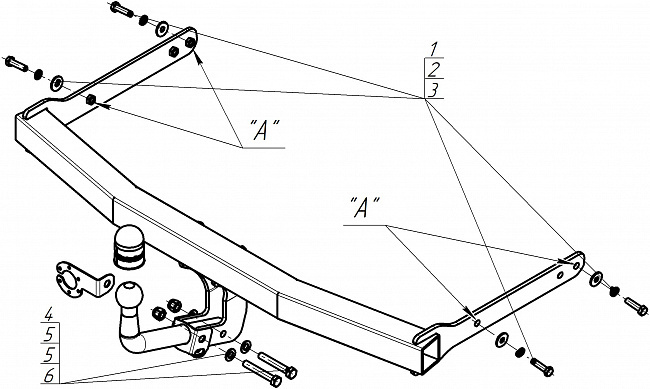 1
2
3
"A"
"A"
4
5
5
6