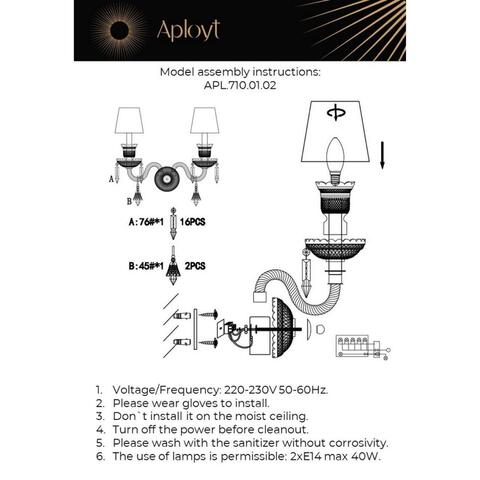 Aployt

Model assembly instructions:
APL.710.01.02

A

B

A:76#*1 16PCS

B:45#*1 2PCS

1. Voltage/Frequency: 220-230V 50-60Hz.
2. Please wear gloves to install.
3. Don`t install it on the moist ceiling.
4. Turn off the power before cleanout.
5. Please wash with the sanitizer without corrosivity.
6. The use of lamps is permissible: 2xE14 max 40W.