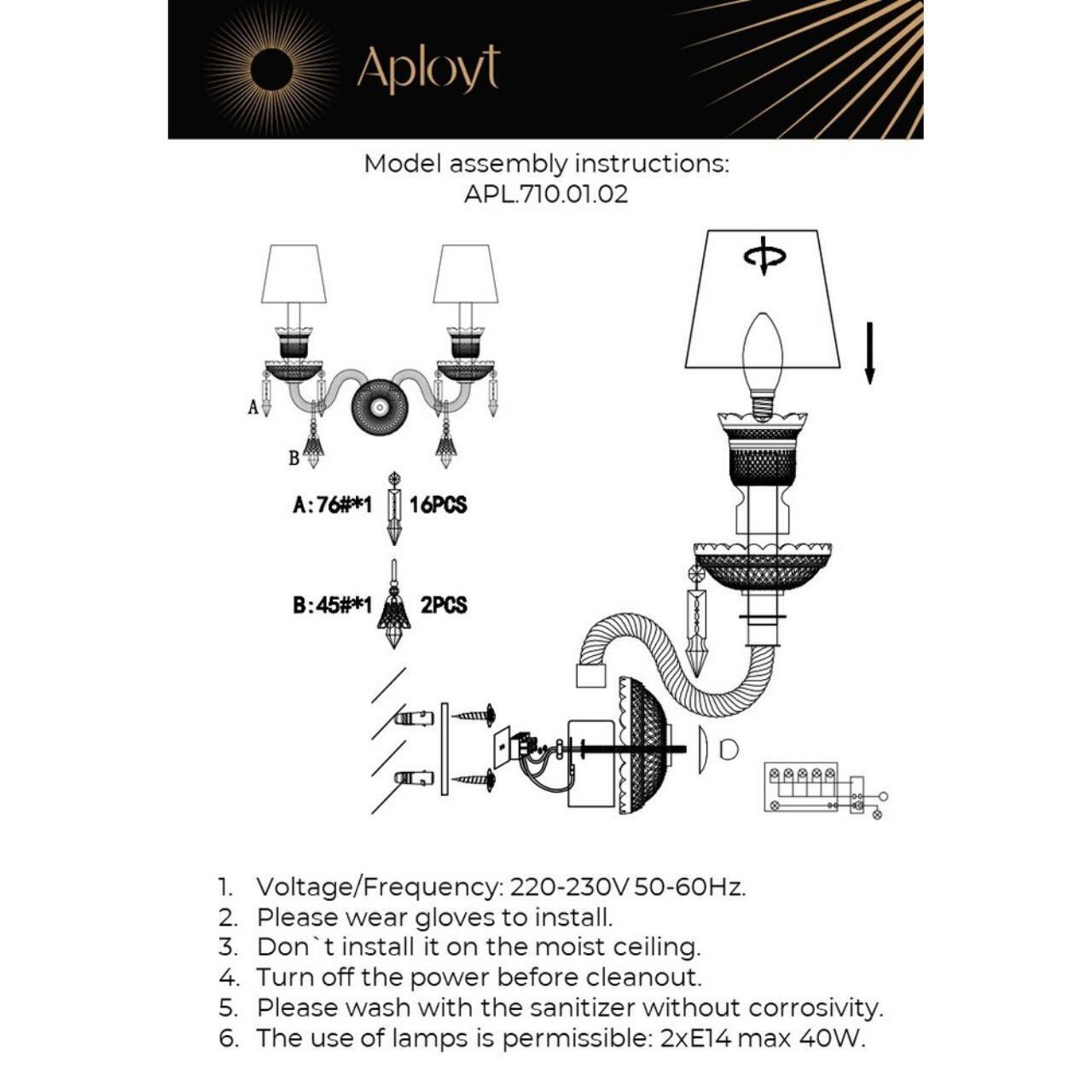 Aployt

Model assembly instructions:
APL.710.01.02

A

B

A:76#*1 16PCS

B:45#*1 2PCS

1. Voltage/Frequency: 220-230V 50-60Hz.
2. Please wear gloves to install.
3. Don`t install it on the moist ceiling.
4. Turn off the power before cleanout.
5. Please wash with the sanitizer without corrosivity.
6. The use of lamps is permissible: 2xE14 max 40W.