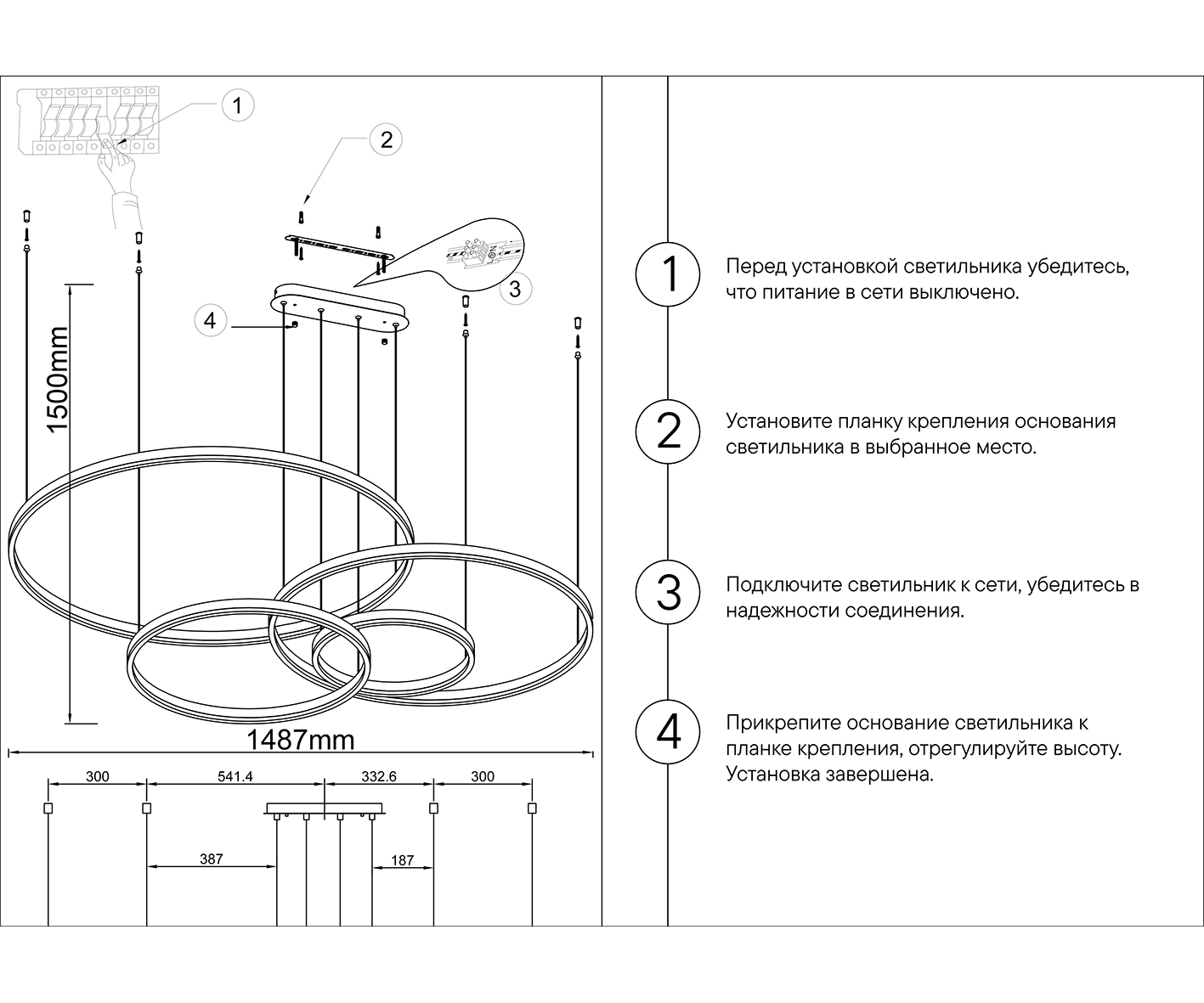 1

2

3

4

1500mm

1487mm

300

541.4

332.6

300

387

187

1

Перед установкой светильника убедитесь, что питание в сети выключено.

2

Установите планку крепления основания светильника в выбранное место.

3

Подключите светильник к сети, убедитесь в надежности соединения.

4

Прикрепите основание светильника к планке крепления, отрегулируйте высоту. Установка завершена.