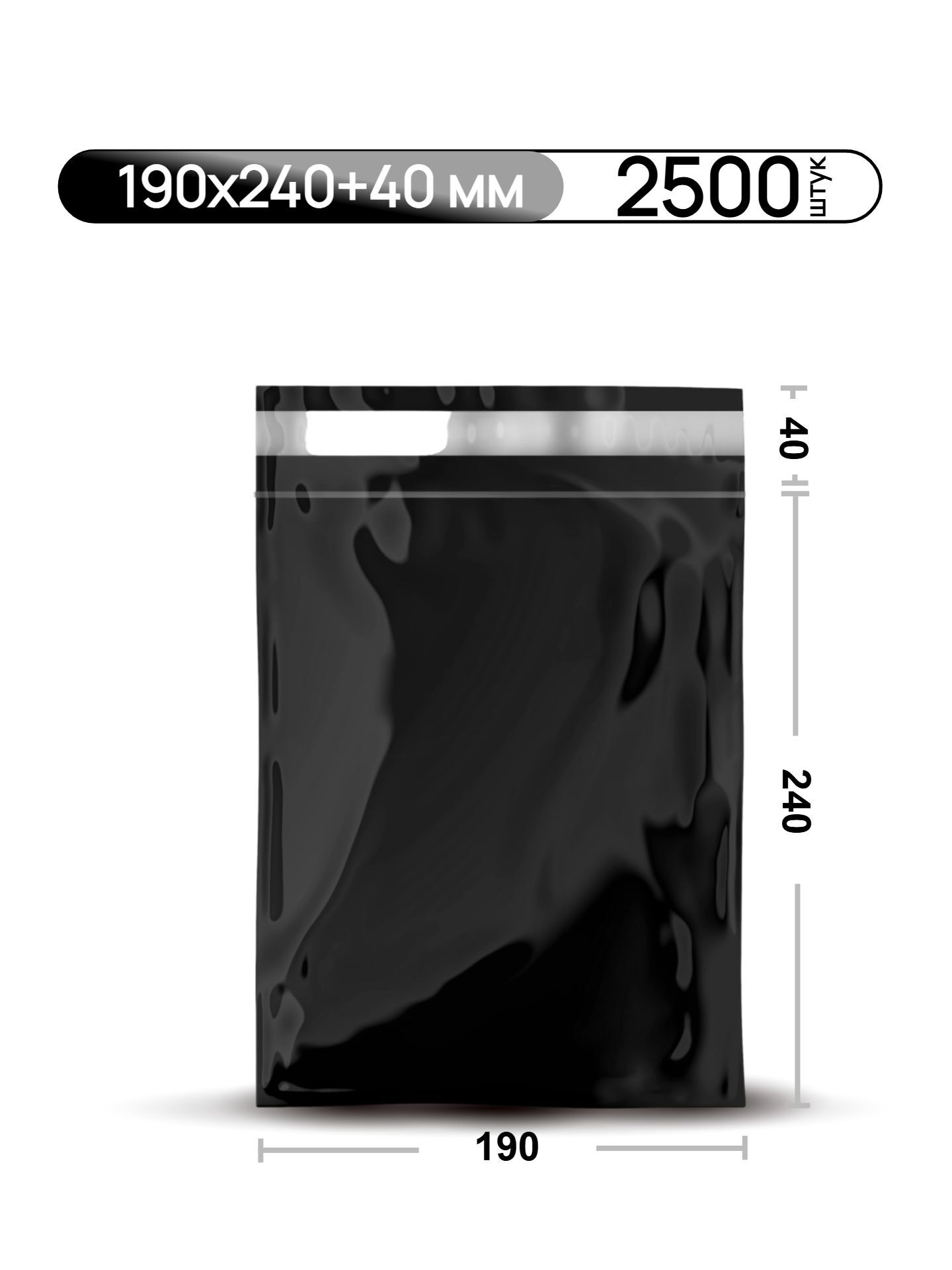 190x240+40 мм

2500 штук

40

240

190