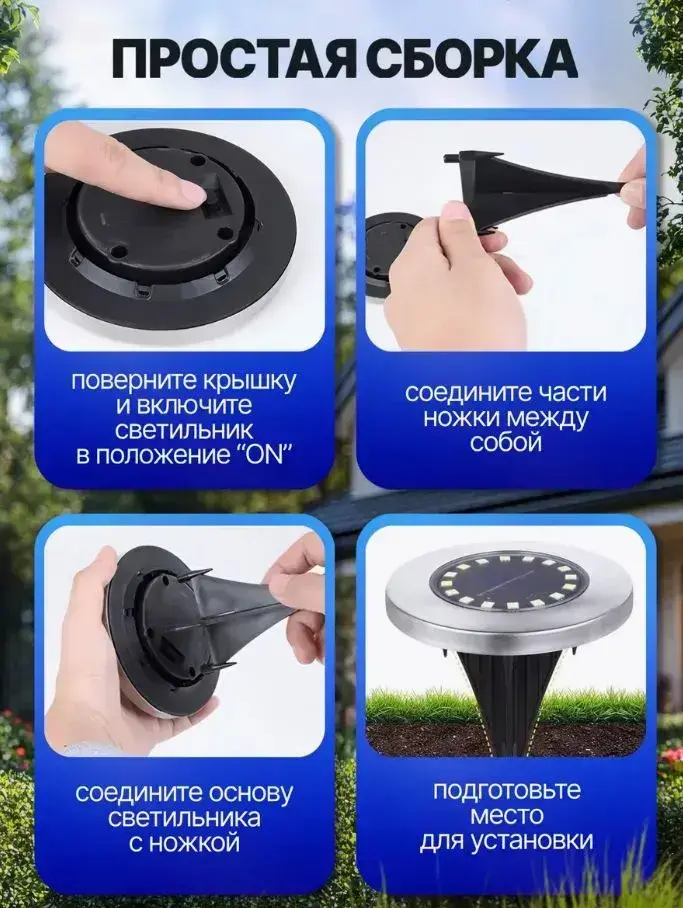 ПРОСТАЯ СБОРКА

поверните крышку и включите светильник в положение “ON”

соедините части ножки между собой

соедините основу светильника с ножкой

подготовьте место для установки