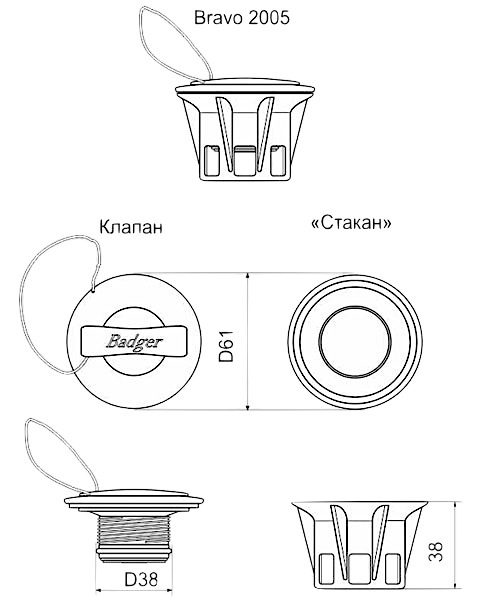 Bravo 2005

Клапан

«Стакан»

Badger

D61

D38

38