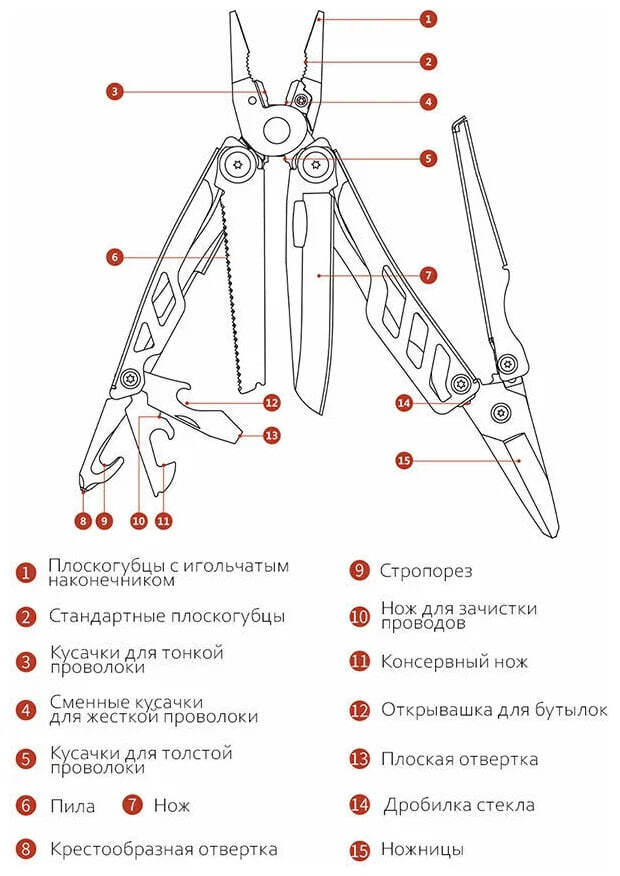 1
2
3
4
5
6
7
12
13
14
15
8
9
10
11

1 Плоскогубцы с игольчатым наконечником

2 Стандартные плоскогубцы

3 Кусачки для тонкой проволоки

4 Сменные кусачки для жесткой проволоки

5 Кусачки для толстой проволоки

6 Пила 7 Нож

8 Крестообразная отвертка

9 Стропорез

10 Нож для зачистки проводов

11 Консервный нож

12 Открывашка для бутылок

13 Плоская отвертка

14 Дробилка стекла

15 Ножницы