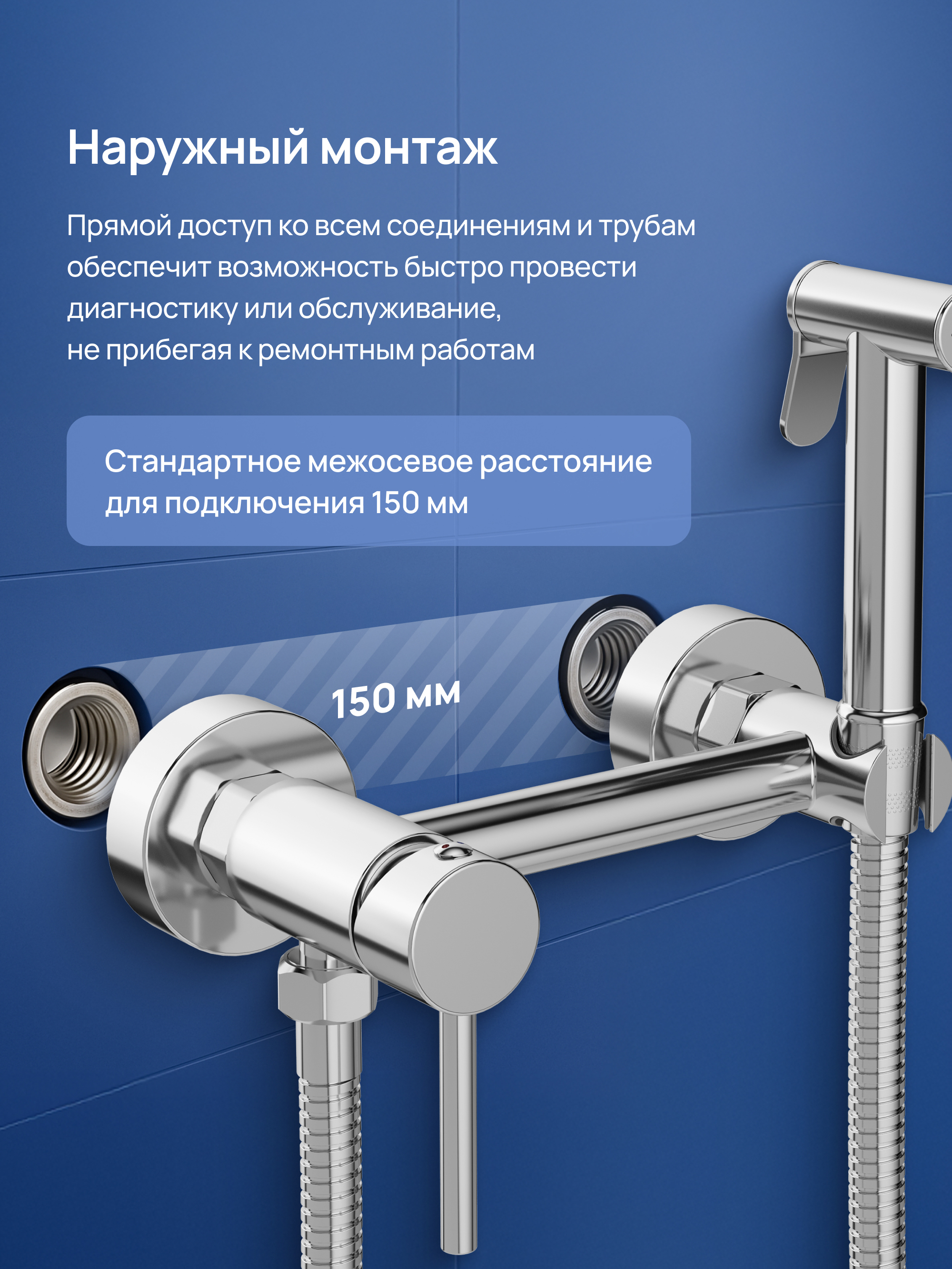 Наружный монтаж

Прямой доступ ко всем соединениям и трубам обеспечит возможность быстро провести диагностику или обслуживание, не прибегая к ремонтным работам

Стандартное межосевое расстояние для подключения 150 мм

150 мм