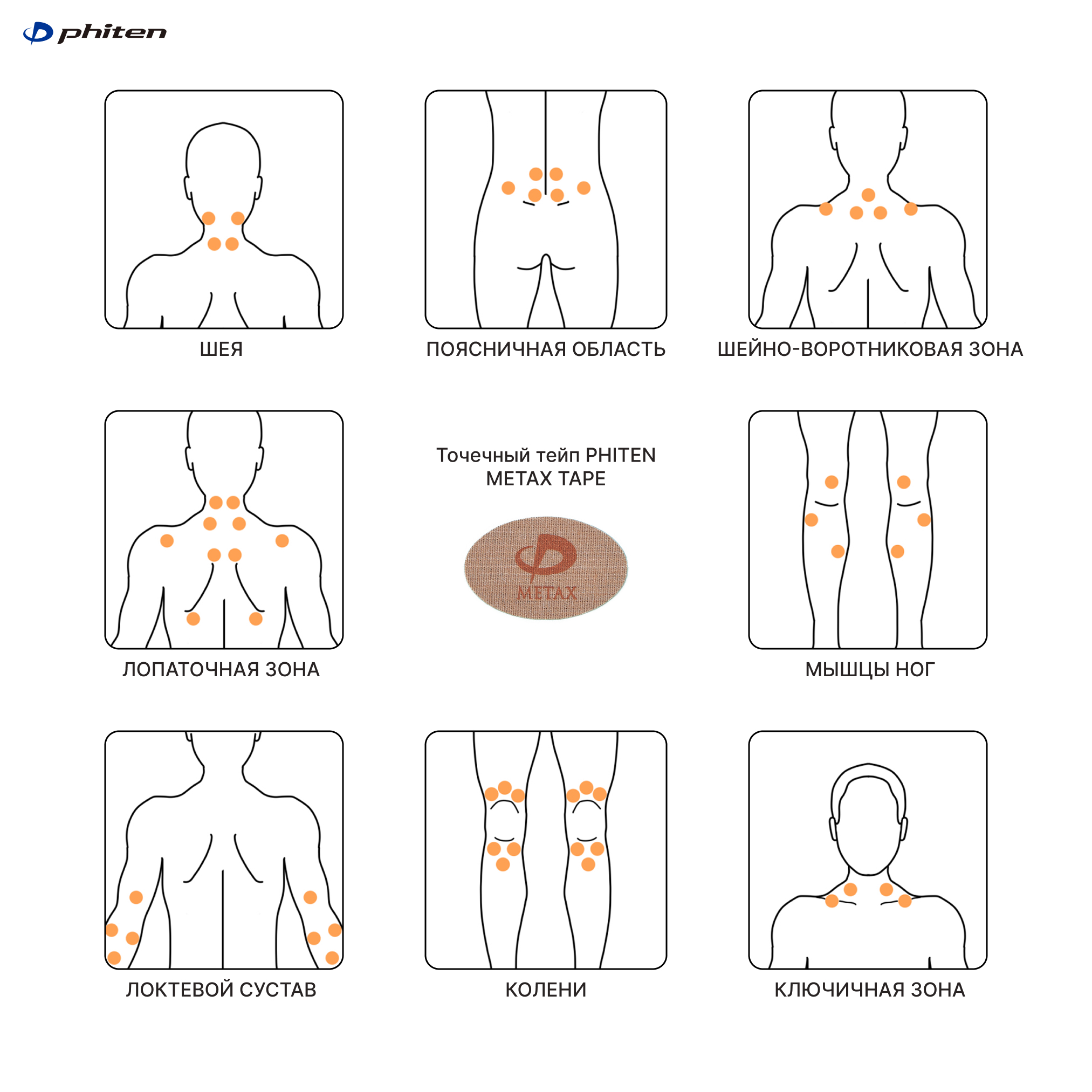 phiten

ШЕЯ

ПОЯСНИЧНАЯ ОБЛАСТЬ

ШЕЙНО-ВОРОТНИКОВАЯ ЗОНА

ЛОПАТОЧНАЯ ЗОНА

Точечный тейп PHITEN
METAX TAPE

METAX

МЫШЦЫ НОГ

ЛОКТЕВОЙ СУСТАВ

КОЛЕНИ

КЛЮЧИЧНАЯ ЗОНА