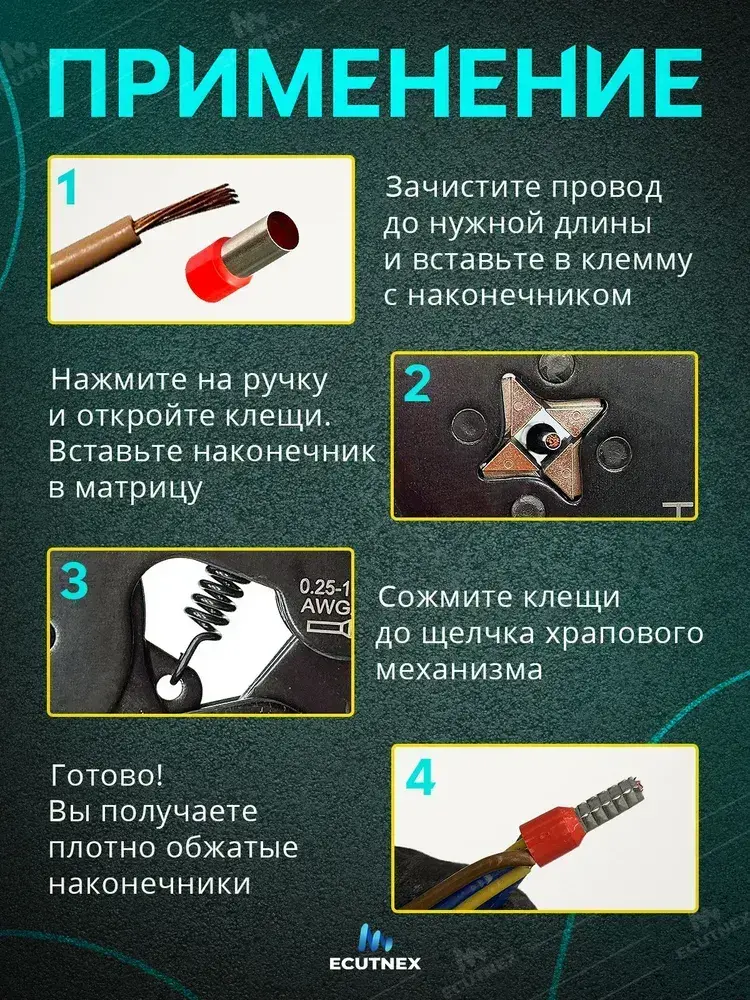 ПРИМЕНЕНИЕ

1

Зачистите провод до нужной длины и вставьте в клемму с наконечником

Нажмите на ручку и откройте клещи. Вставьте наконечник в матрицу

2

3

0.25-1
AWG

Сожмите клещи до щелчка храпового механизма

Готово! Вы получаете плотно обжатые наконечники

4

ECUTNEX