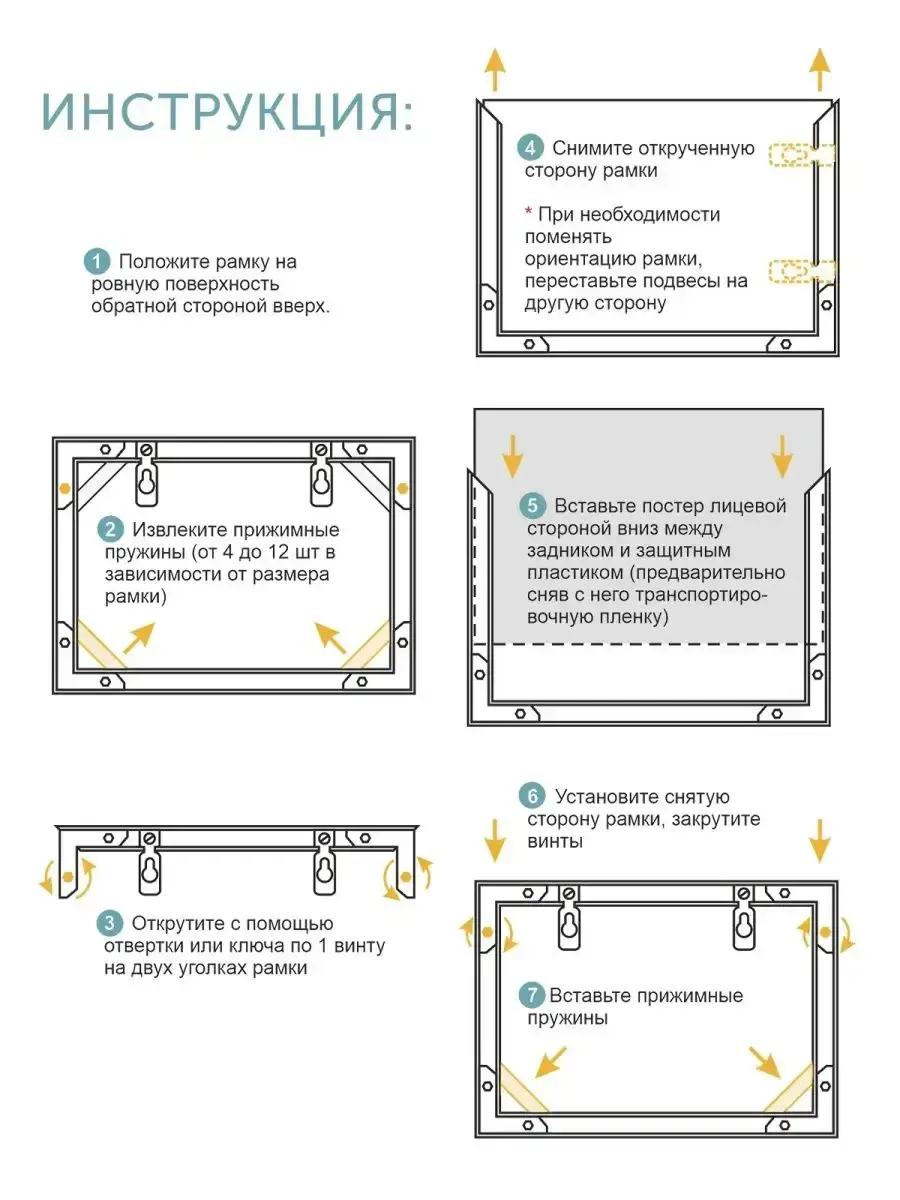 ИНСТРУКЦИЯ:

1 Положите рамку на ровную поверхность обратной стороной вверх.

2 Извлеките прижимные пружины (от 4 до 12 шт в зависимости от размера рамки)

3 Открутите с помощью отвертки или ключа по 1 винту на двух уголках рамки

4 Снимите открученную сторону рамки

* При необходимости поменять ориентацию рамки, переставьте подвесы на другую сторону

5 Вставьте постер лицевой стороной вниз между задником и защитным пластиком (предварительно сняв с него транспортировочную пленку)

6 Установите снятую сторону рамки, закрутите винты

7 Вставьте прижимные пружины