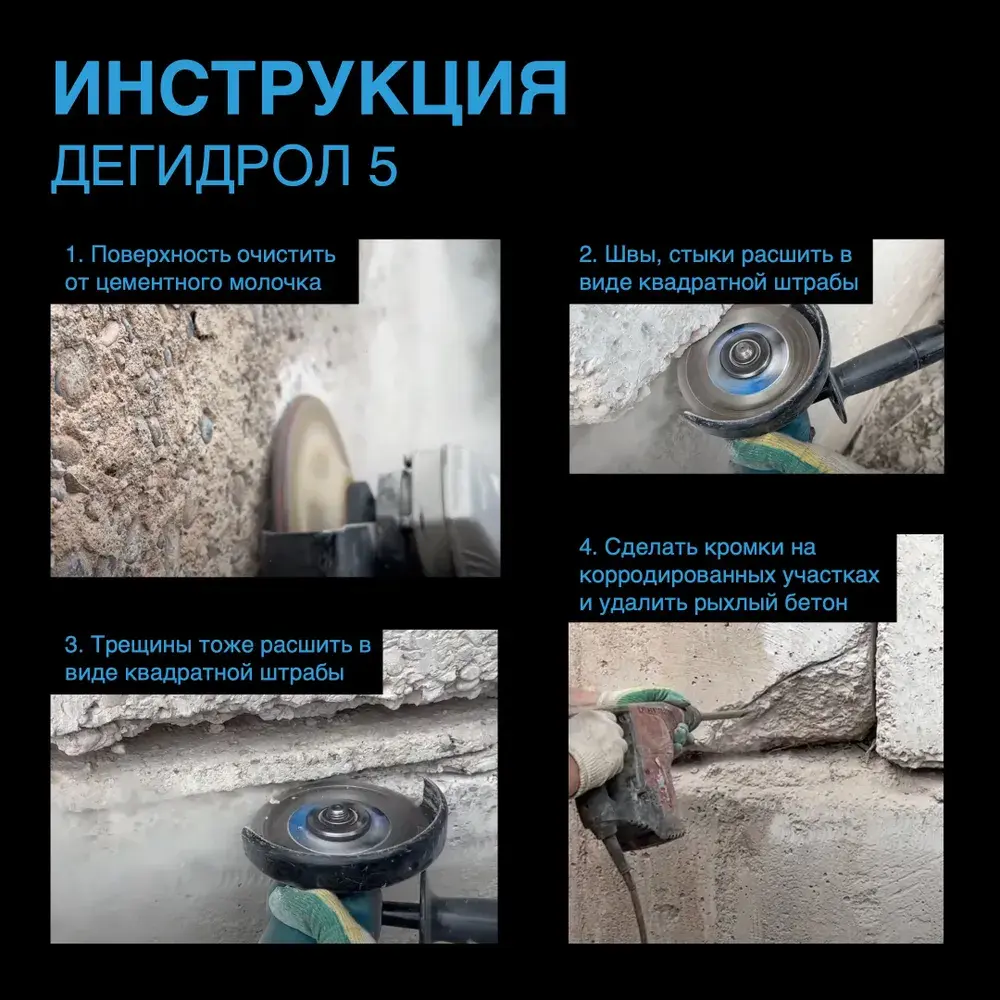 ИНСТРУКЦИЯ
ДЕГИДРОЛ 5

1. Поверхность очистить от цементного молочка

2. Швы, стыки расшить в виде квадратной штрабы

3. Трещины тоже расшить в виде квадратной штрабы

4. Сделать кромки на корродированных участках и удалить рыхлый бетон