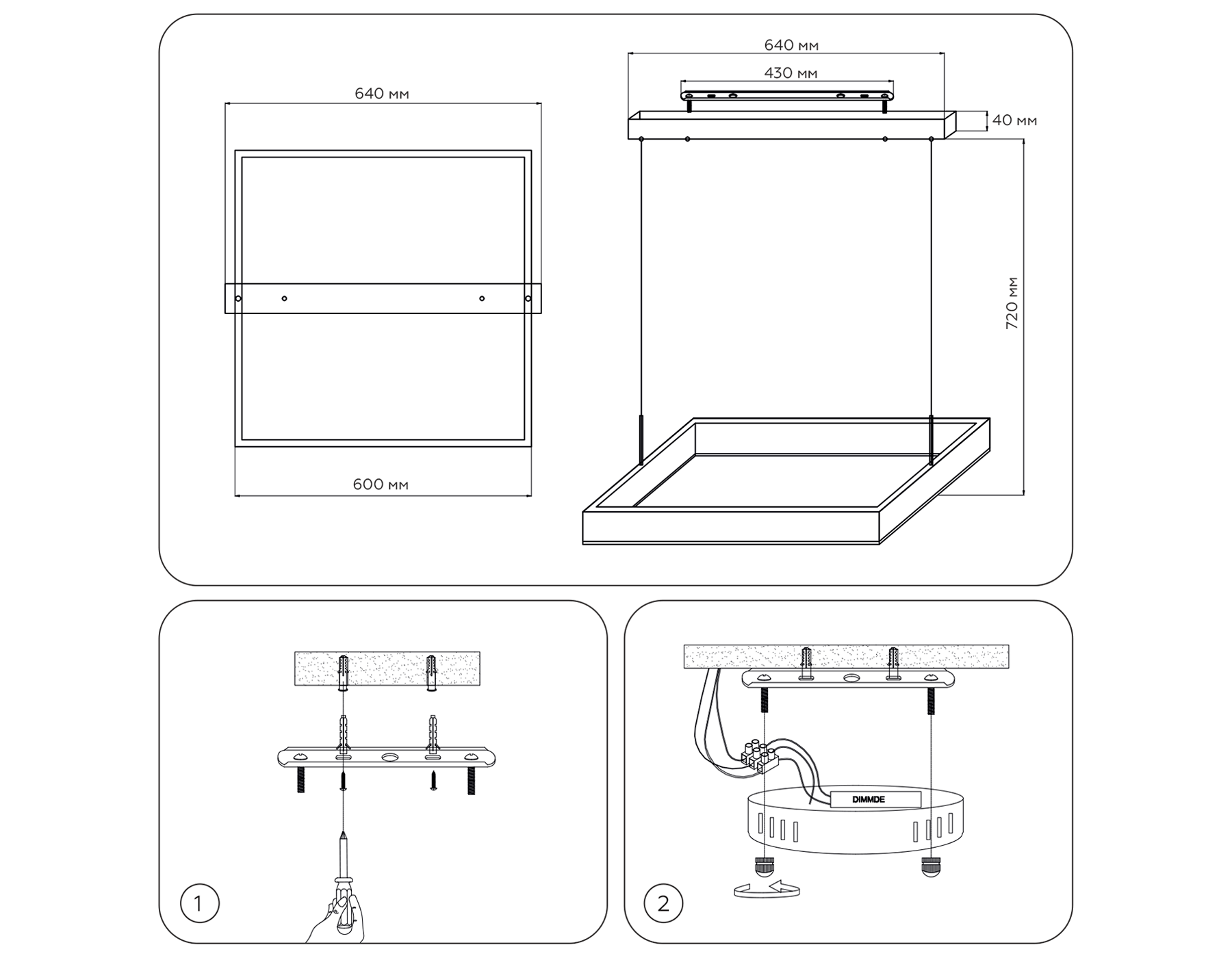 640 мм

600 мм

640 мм

430 мм

40 мм

720 мм

1

DIMMDE

2