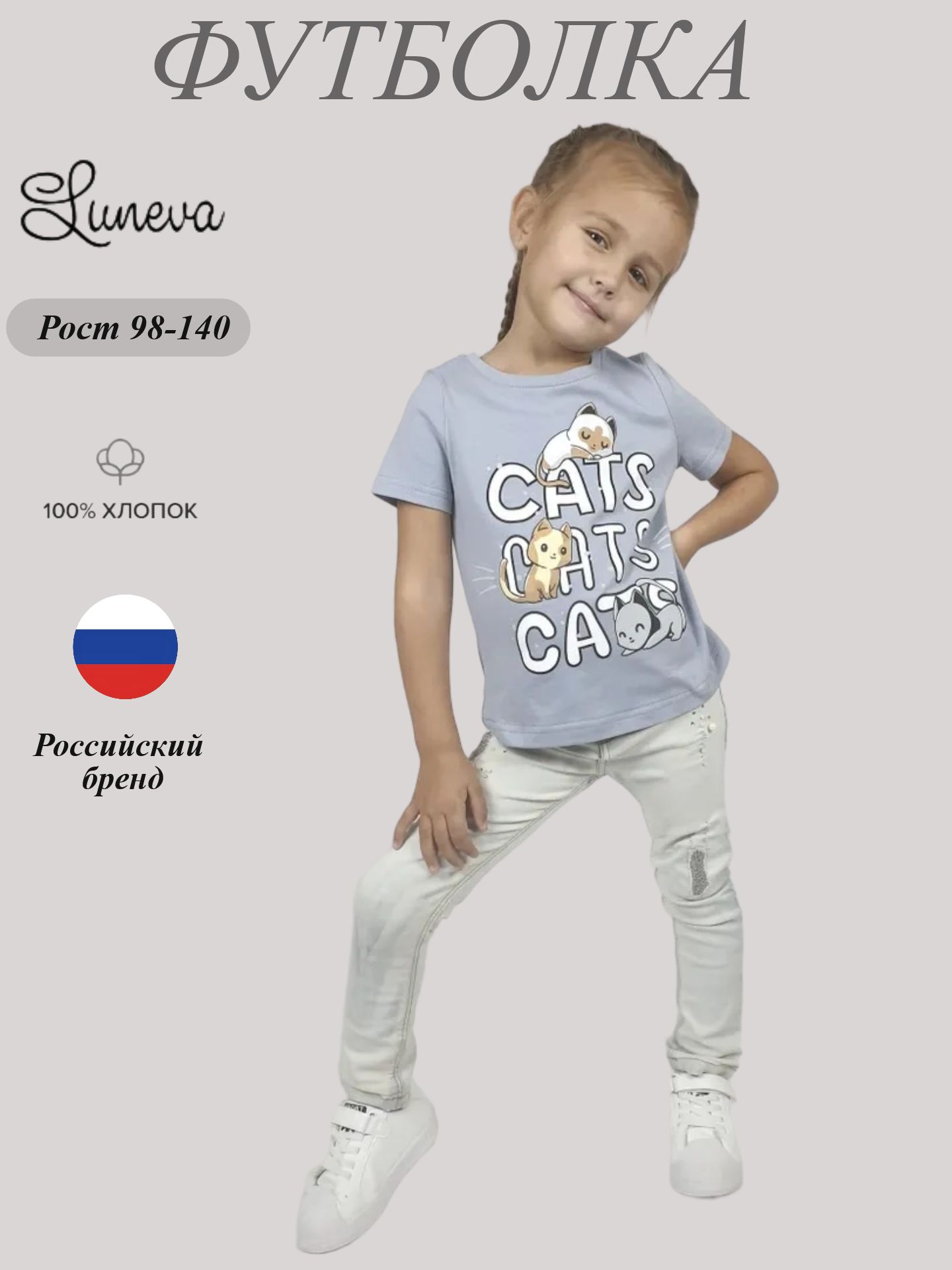 ФУТБОЛКА

Luneva

Рост 98-140

100% ХЛОПОК

Российский бренд

CATS
CATS
CATS