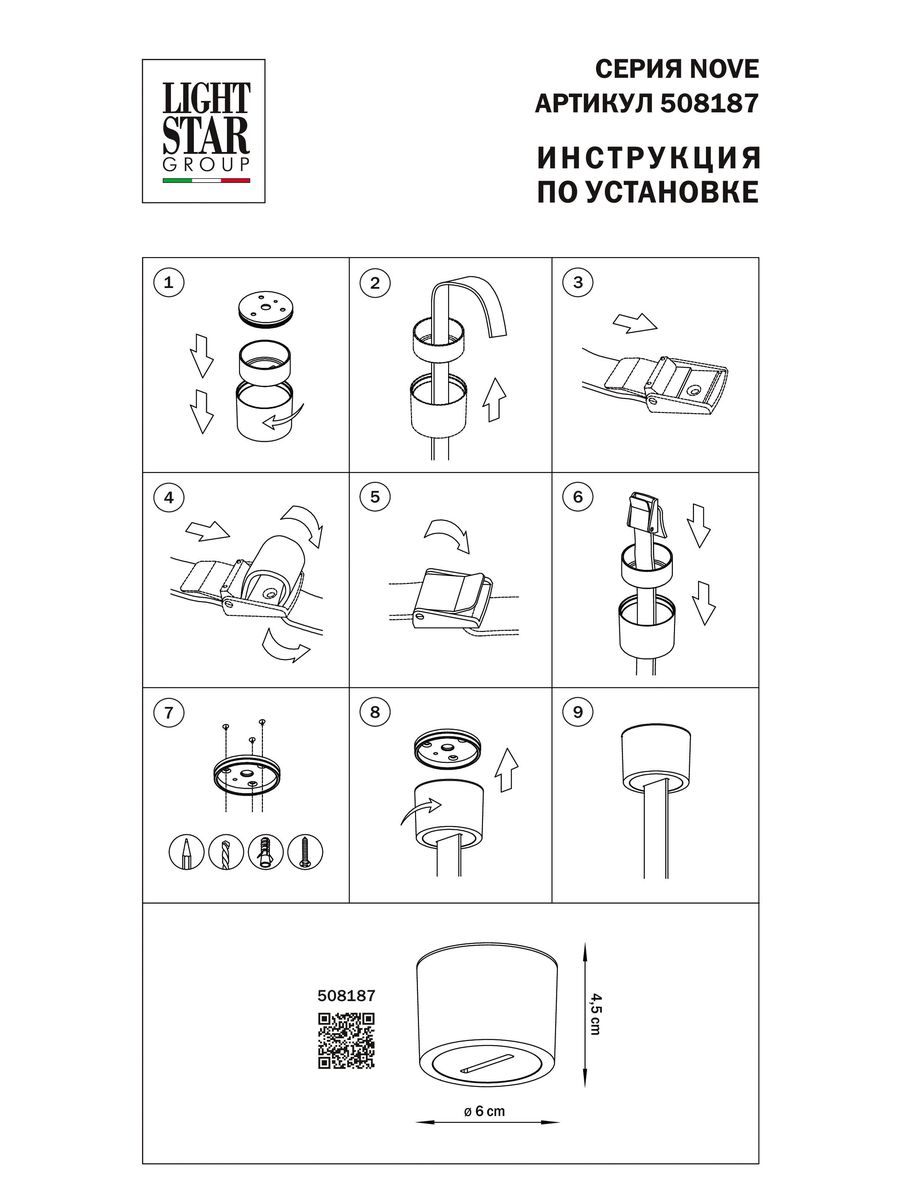 LIGHT STAR GROUP

СЕРИЯ NOVE
АРТИКУЛ 508187

ИНСТРУКЦИЯ
ПО УСТАНОВКЕ

1
2
3
4
5
6
7
8
9

508187

4,5 cm

ø 6 cm