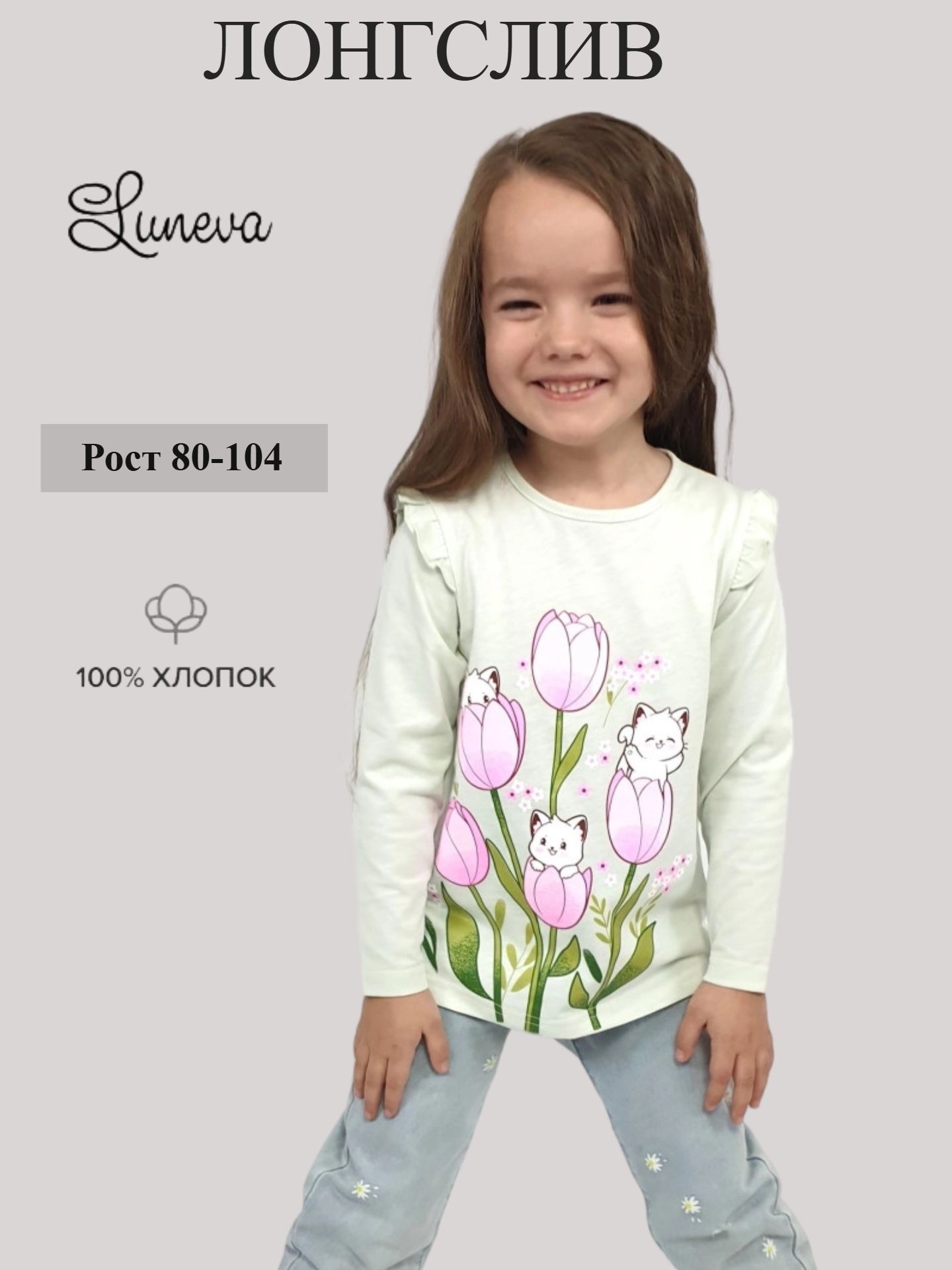 ЛОНГСЛИВ

Luneva

Рост 80-104

100% ХЛОПОК