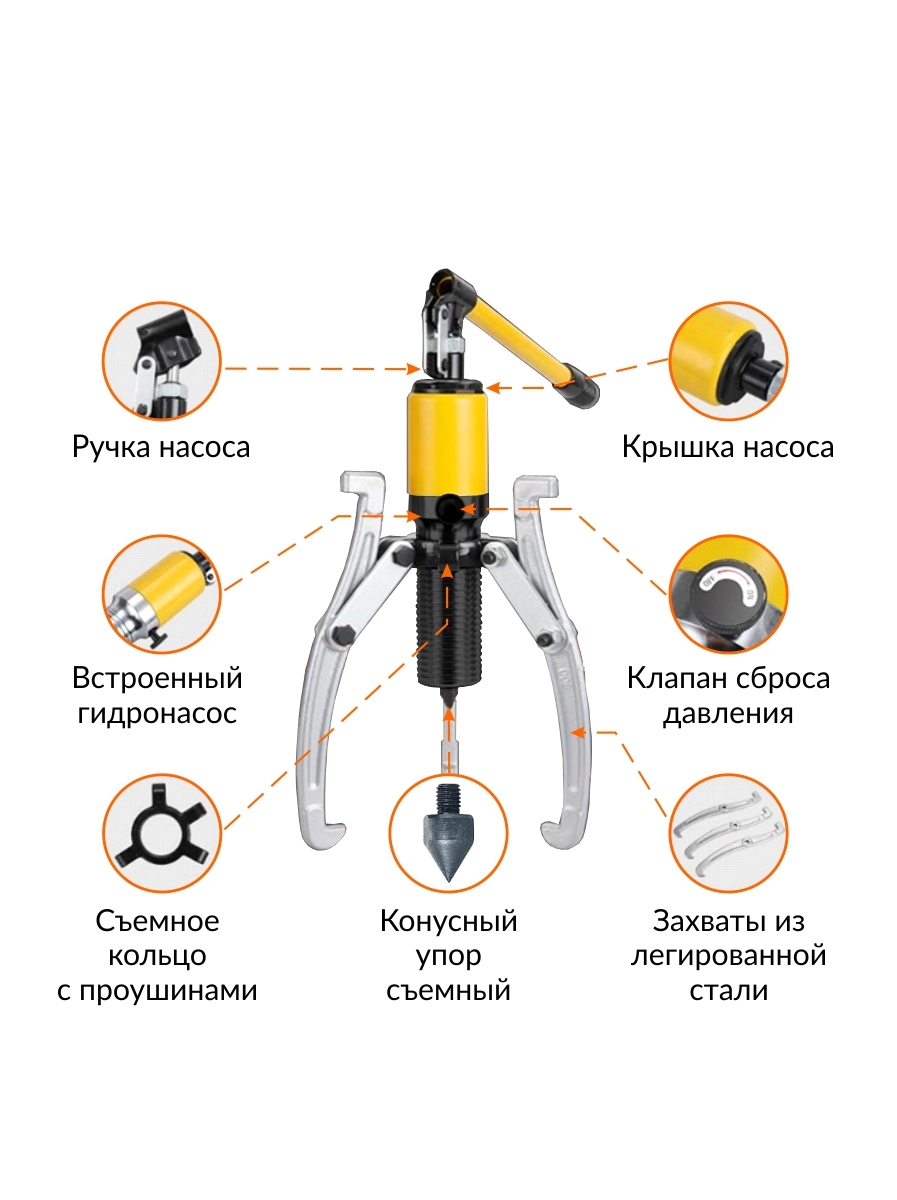 Ручка насоса

Крышка насоса

Встроенный гидронасос

Клапан сброса давления

Съемное кольцо с проушинами

Конусный упор съемный

Захваты из легированной стали