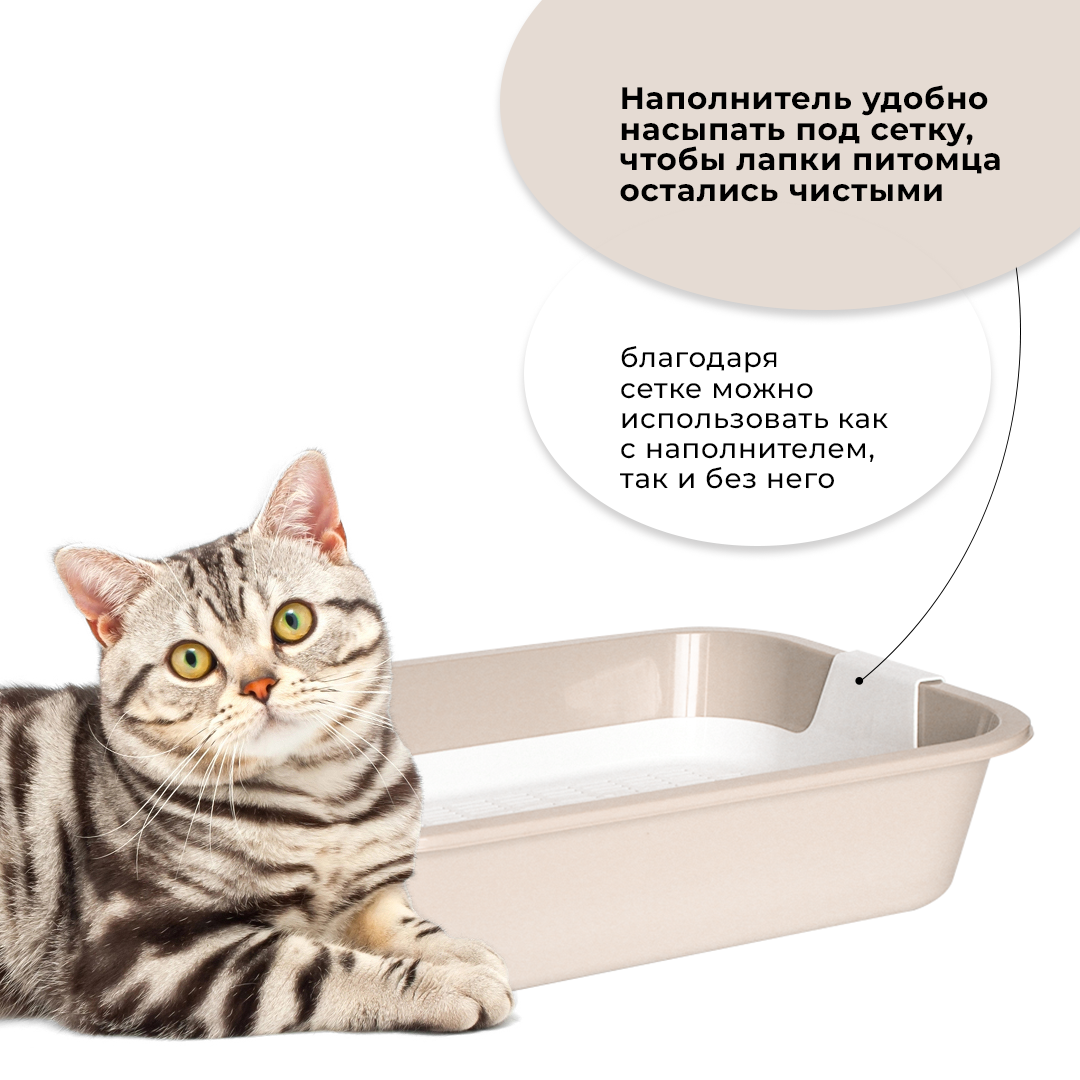 Наполнитель удобно насыпать под сетку, чтобы лапки питомца остались чистыми

благодаря сетке можно использовать как с наполнителем, так и без него