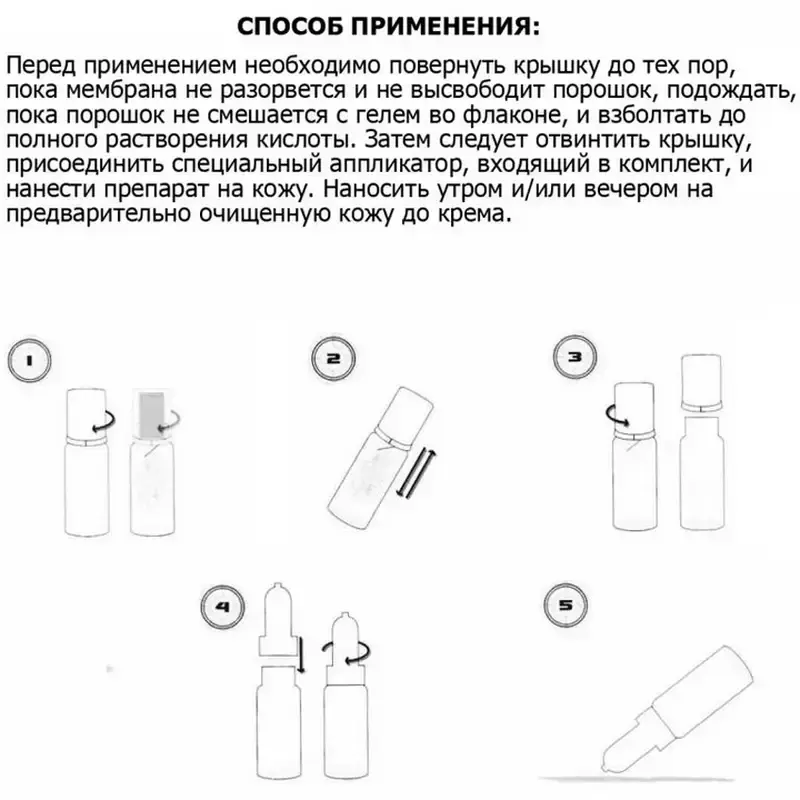 СПОСОБ ПРИМЕНЕНИЯ:

Перед применением необходимо повернуть крышку до тех пор, пока мембрана не разорвется и не высвободит порошок, подождать, пока порошок не смешается с гелем во флаконе, и взболтать до полного растворения кислоты. Затем следует отвинтить крышку, присоединить специальный аппликатор, входящий в комплект, и нанести препарат на кожу. Наносить утром и/или вечером на предварительно очищенную кожу до крема.

1

2

3

4

5