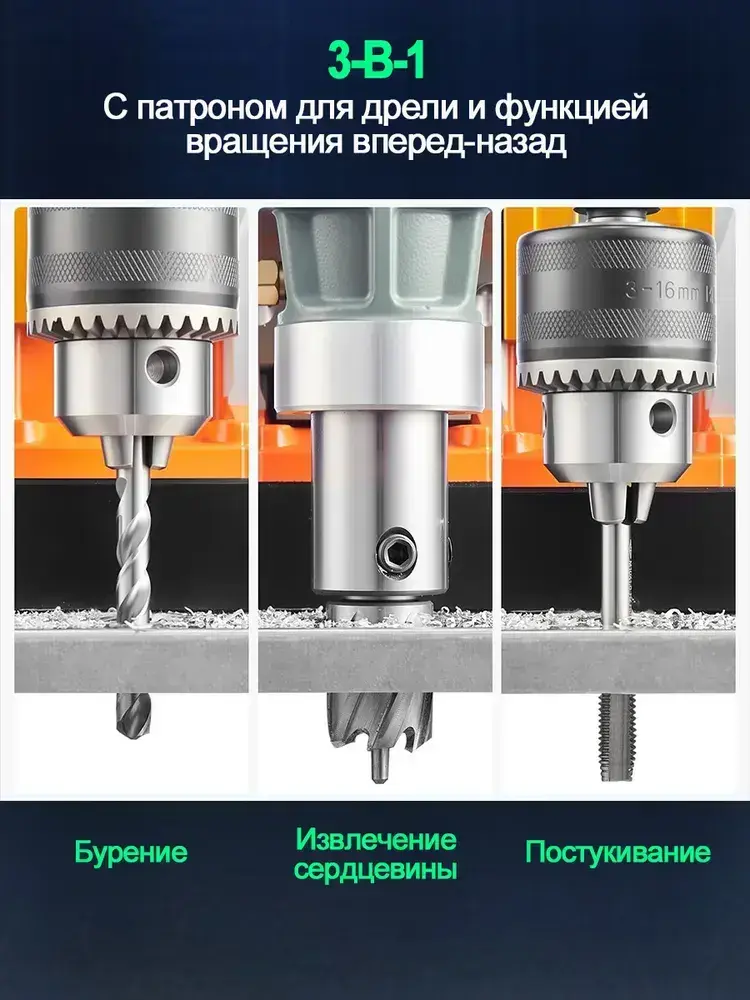 3-В-1
С патроном для дрели и функцией вращения вперед-назад

3-16mm

Бурение

Извлечение сердцевины

Постукивание