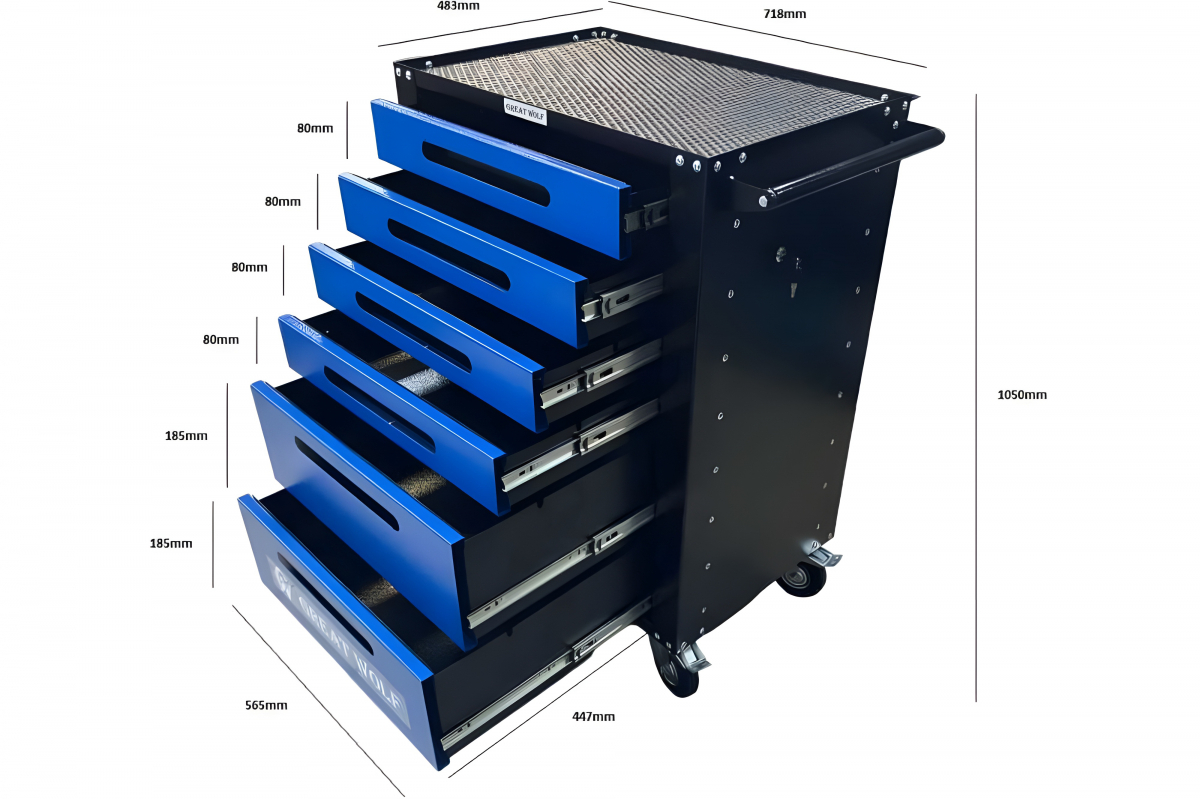 483mm

718mm

GREAT WOLF

80mm

80mm

80mm

80mm

185mm

185mm

1050mm

GW GREAT WOLF

565mm

447mm