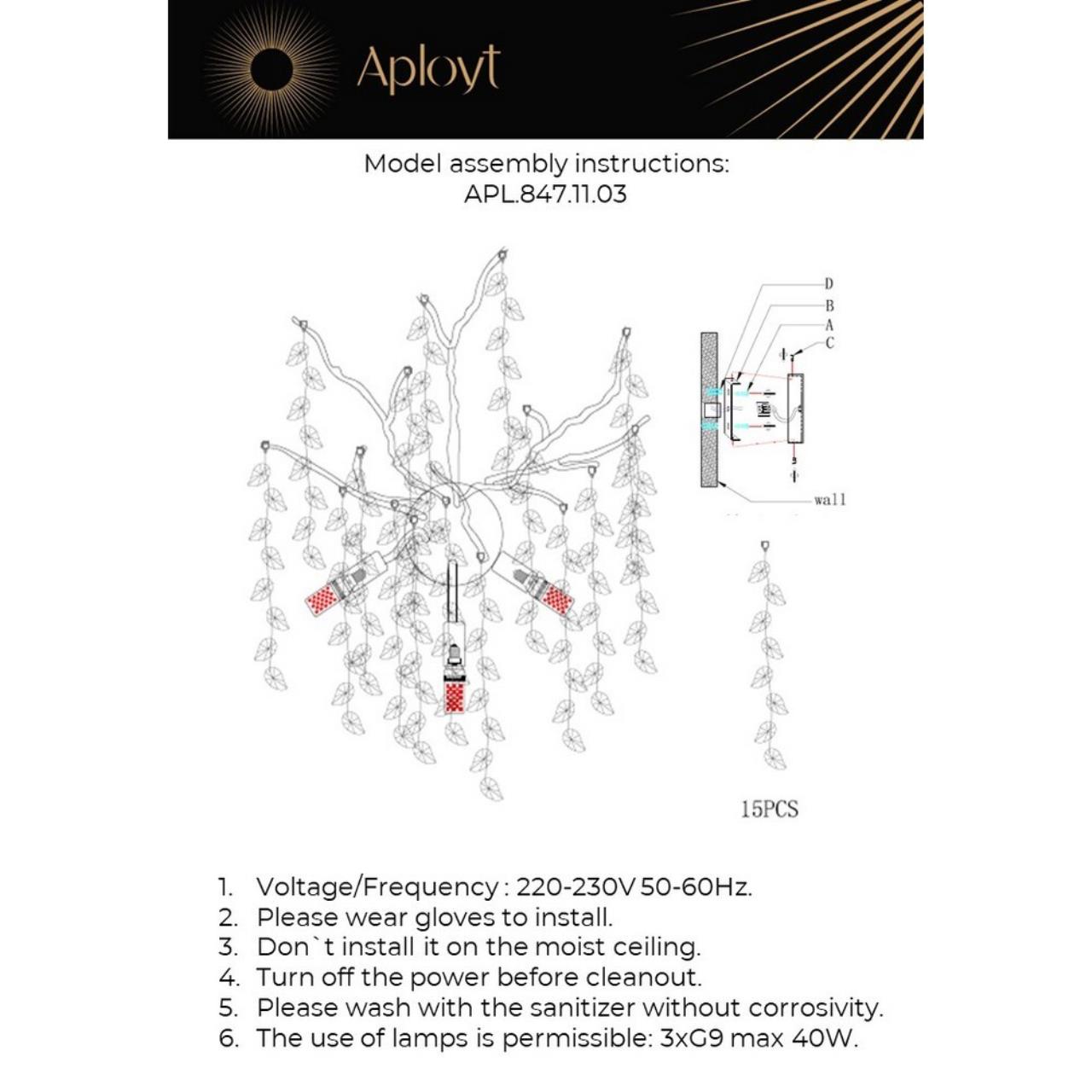 Aployt

Model assembly instructions:
APL.847.11.03

D
B
A
C
wall

15PCS

1. Voltage/Frequency : 220-230V 50-60Hz.
2. Please wear gloves to install.
3. Don`t install it on the moist ceiling.
4. Turn off the power before cleanout.
5. Please wash with the sanitizer without corrosivity.
6. The use of lamps is permissible: 3xG9 max 40W.