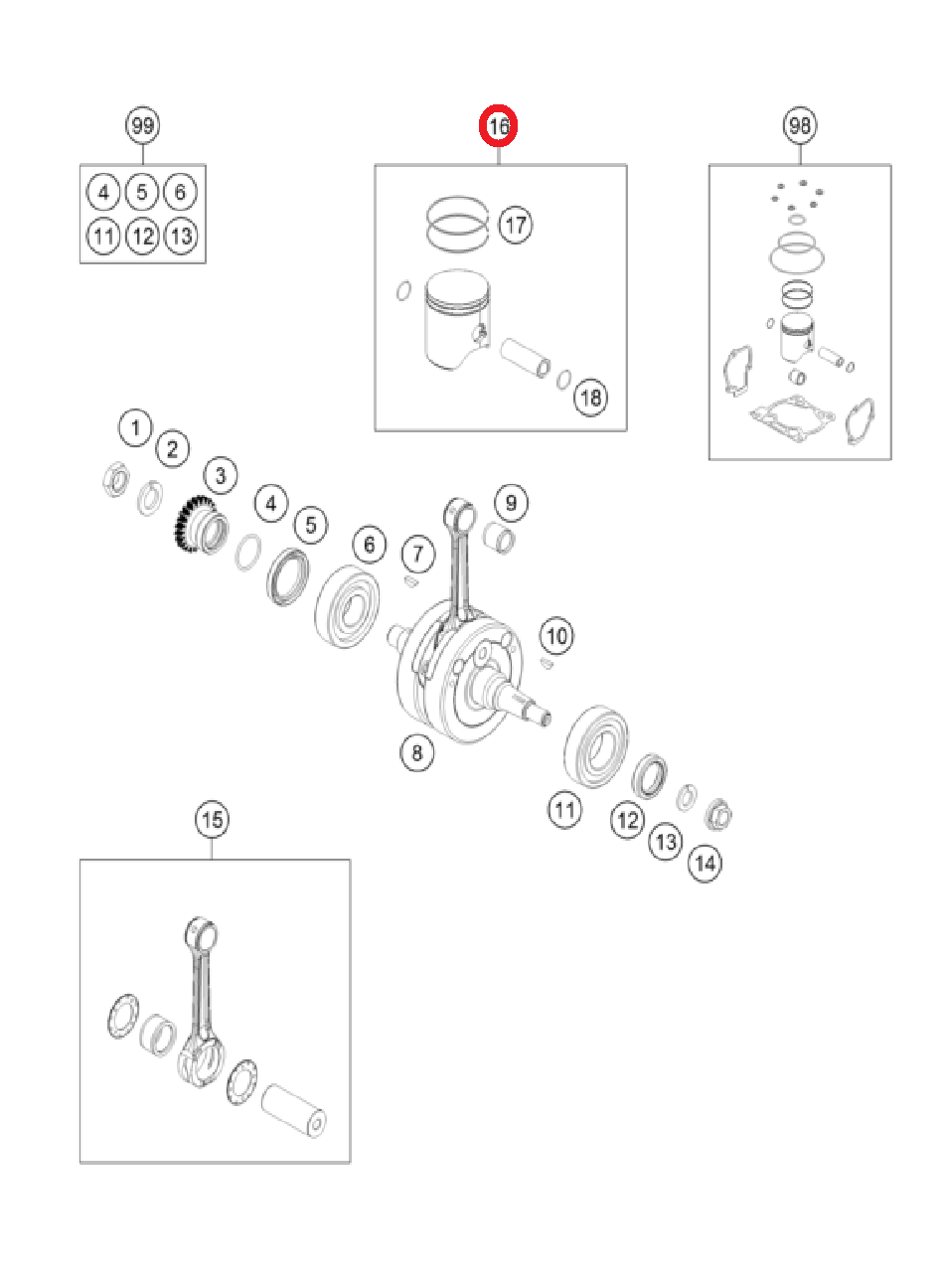 99
4 5 6
11 12 13
16
17
18
98
1
2
3
4
5
6
7
9
10
8
11
12
13
14
15