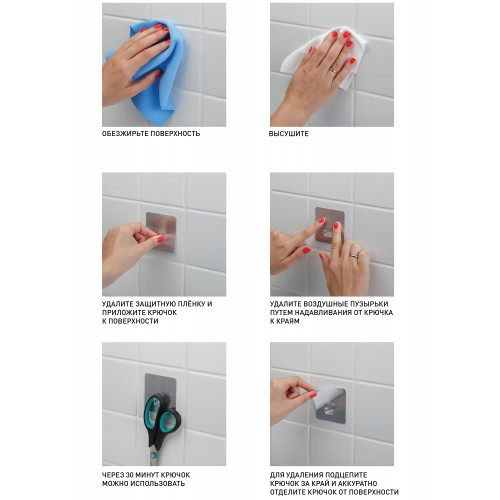 ОБЕЗЖИРЬТЕ ПОВЕРХНОСТЬ

ВЫСУШИТЕ

УДАЛИТЕ ЗАЩИТНУЮ ПЛЁНКУ И ПРИЛОЖИТЕ КРЮЧОК К ПОВЕРХНОСТИ

УДАЛИТЕ ВОЗДУШНЫЕ ПУЗЫРЬКИ ПУТЕМ НАДАВЛИВАНИЯ ОТ КРЮЧКА К КРАЯМ

ЧЕРЕЗ 30 МИНУТ КРЮЧОК МОЖНО ИСПОЛЬЗОВАТЬ

ДЛЯ УДАЛЕНИЯ ПОДЦЕПИТЕ КРЮЧОК ЗА КРАЙ И АККУРАТНО ОТДЕЛИТЕ КРЮЧОК ОТ ПОВЕРХНОСТИ