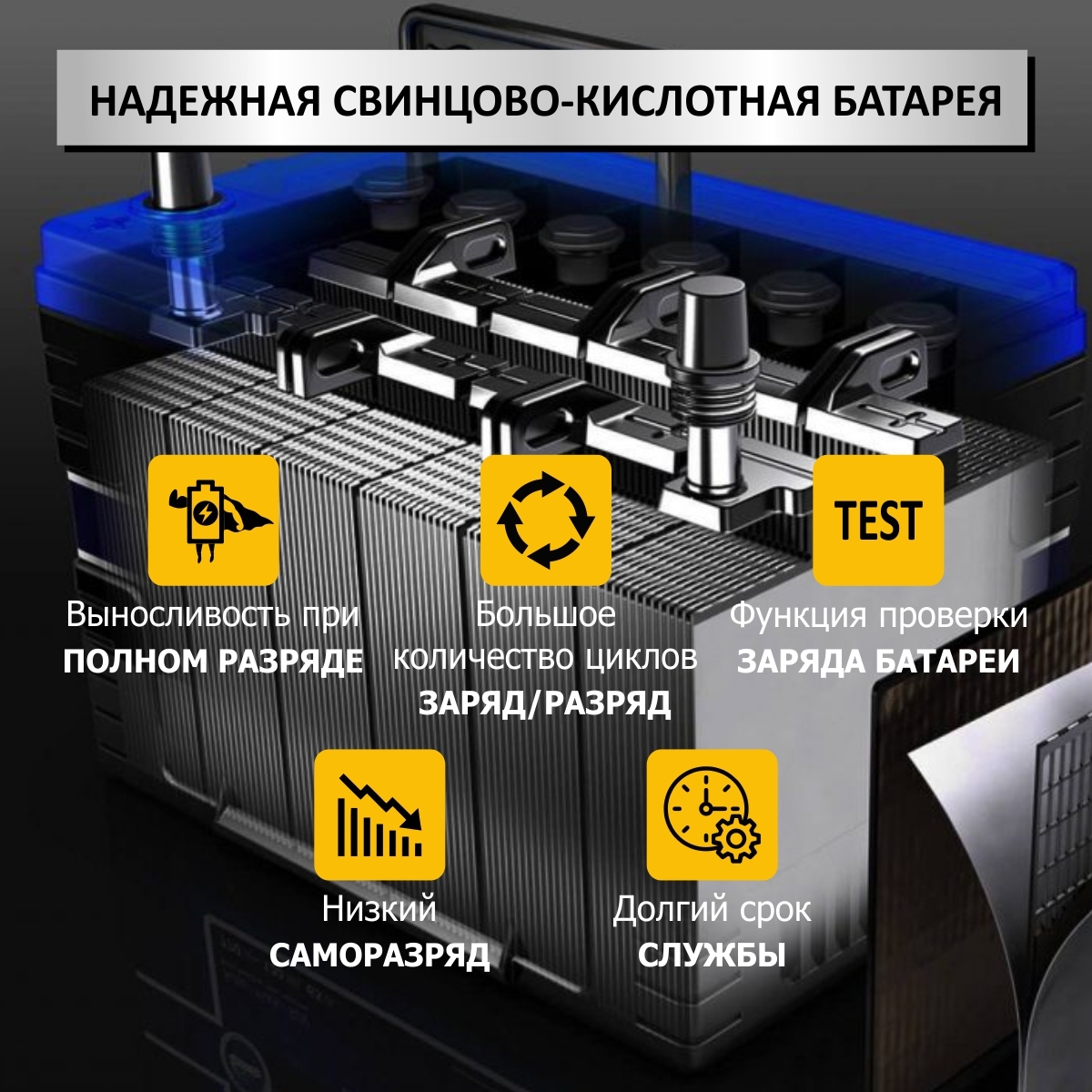 НАДЕЖНАЯ СВИНЦОВО-КИСЛОТНАЯ БАТАРЕЯ

Выносливость при
ПОЛНОМ РАЗРЯДЕ

Большое количество циклов
ЗАРЯД/РАЗРЯД

TEST

Функция проверки
ЗАРЯДА БАТАРЕИ

Низкий
САМОРАЗРЯД

Долгий срок
СЛУЖБЫ