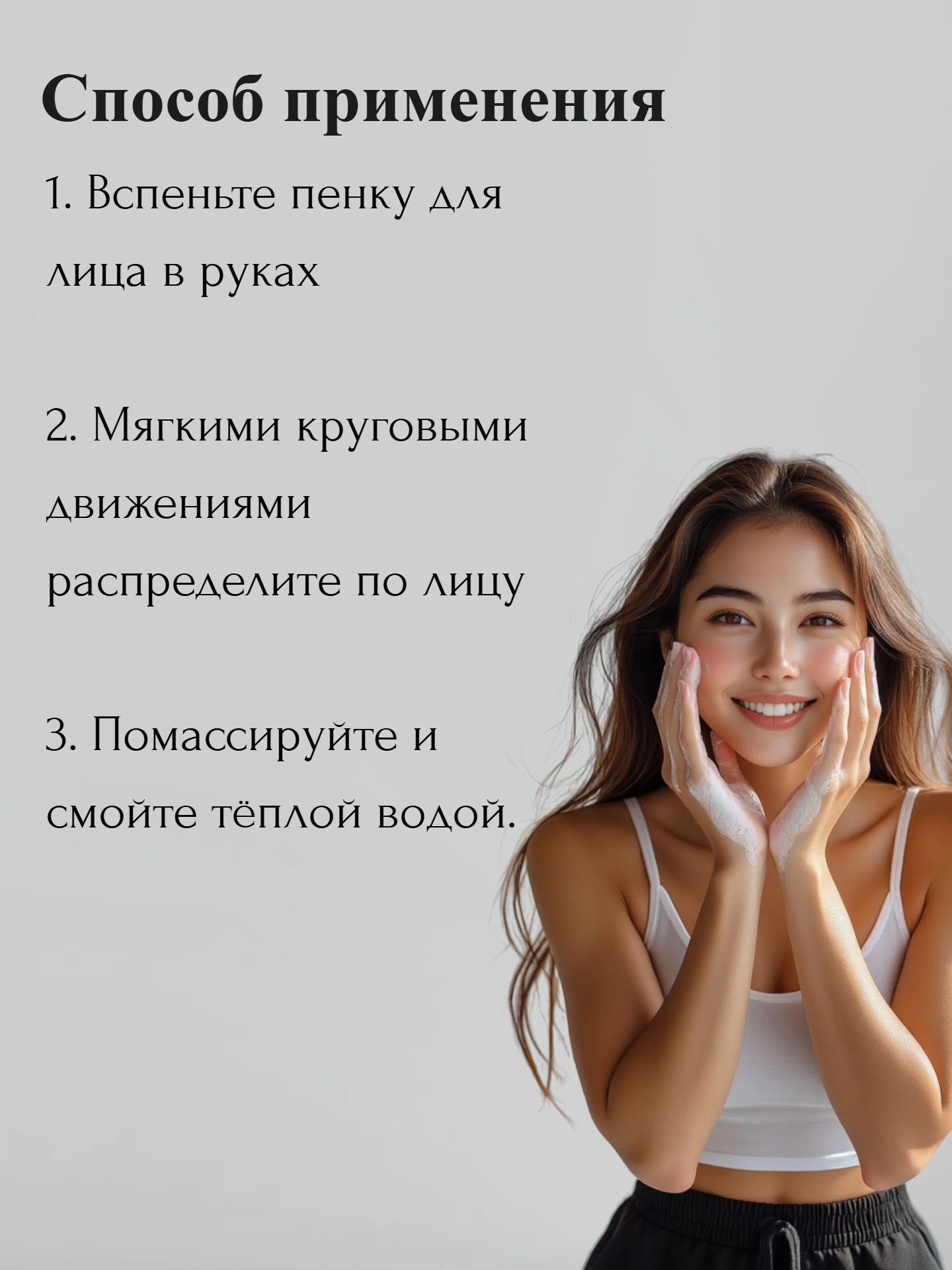 Способ применения

1. Вспеньте пенку для лица в руках

2. Мягкими круговыми движениями распределите по лицу

3. Помассируйте и смойте тёплой водой.