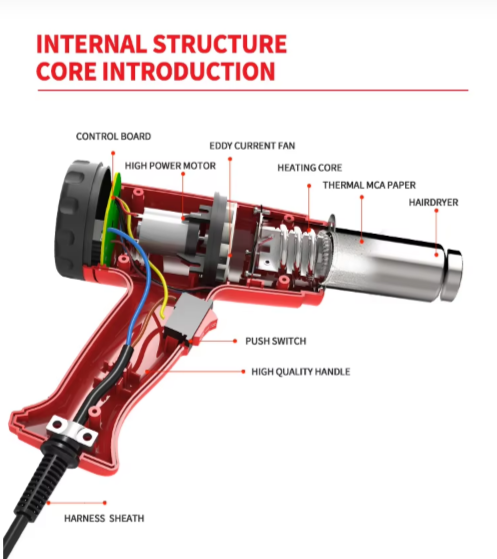 INTERNAL STRUCTURE
CORE INTRODUCTION

CONTROL BOARD

EDDY CURRENT FAN

HIGH POWER MOTOR

HEATING CORE

THERMAL MCA PAPER

HAIRDRYER

PUSH SWITCH

HIGH QUALITY HANDLE

HARNESS SHEATH