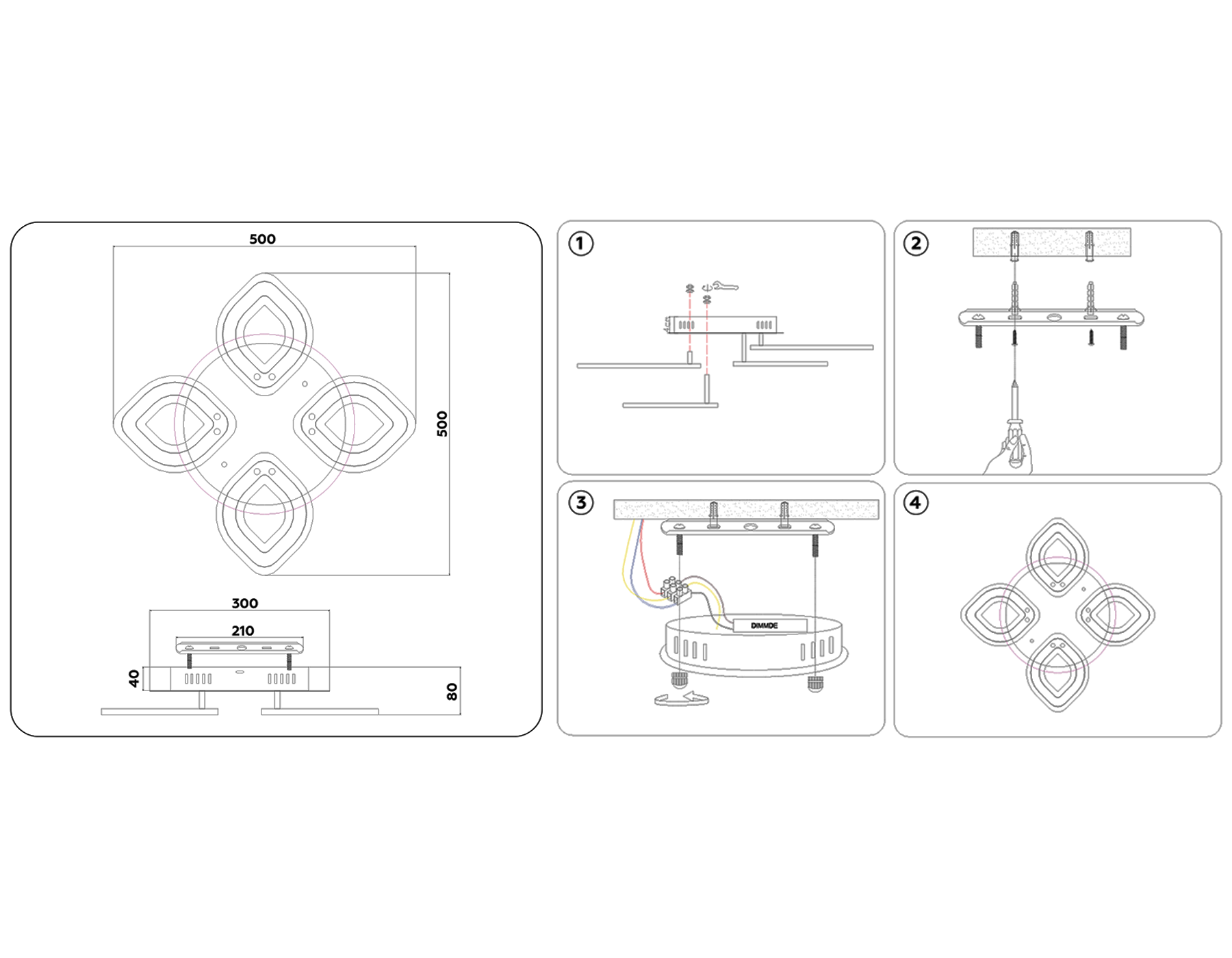 500

500

300

210

40

80

1

2

3

DIMMDE

4